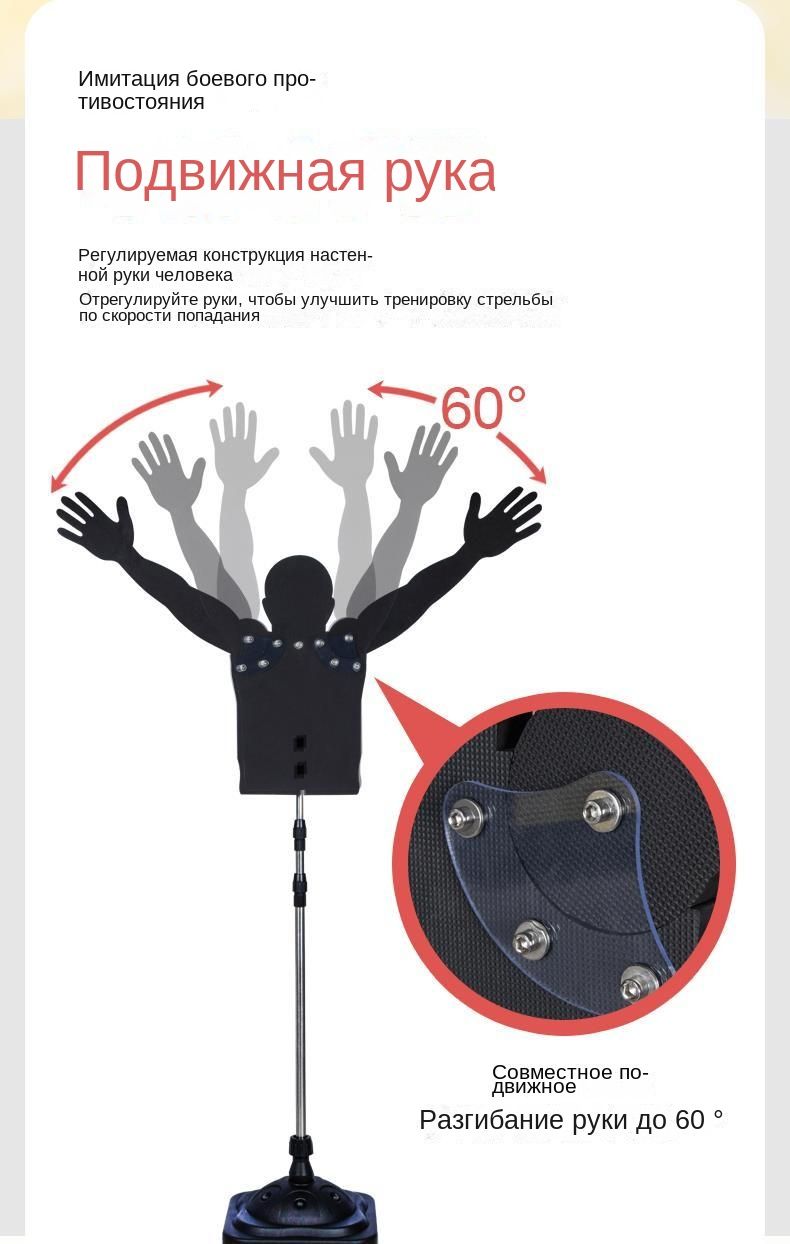 Имитация боевого противостояния

Подвижная рука

Регулируемая конструкция настенной руки человека
Отрегулируйте руки, чтобы улучшить тренировку стрельбы по скорости попадания

60°

Совместное подвижное
Разгибание руки до 60 °