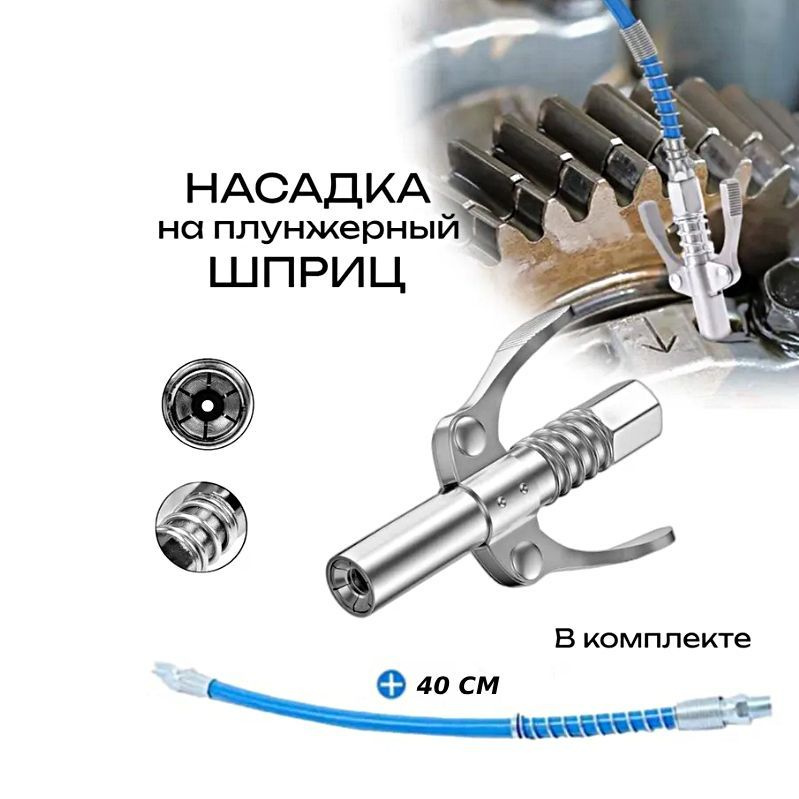 НАСАДКА
на плунжерный
ШПРИЦ

В комплекте

+ 40 СМ