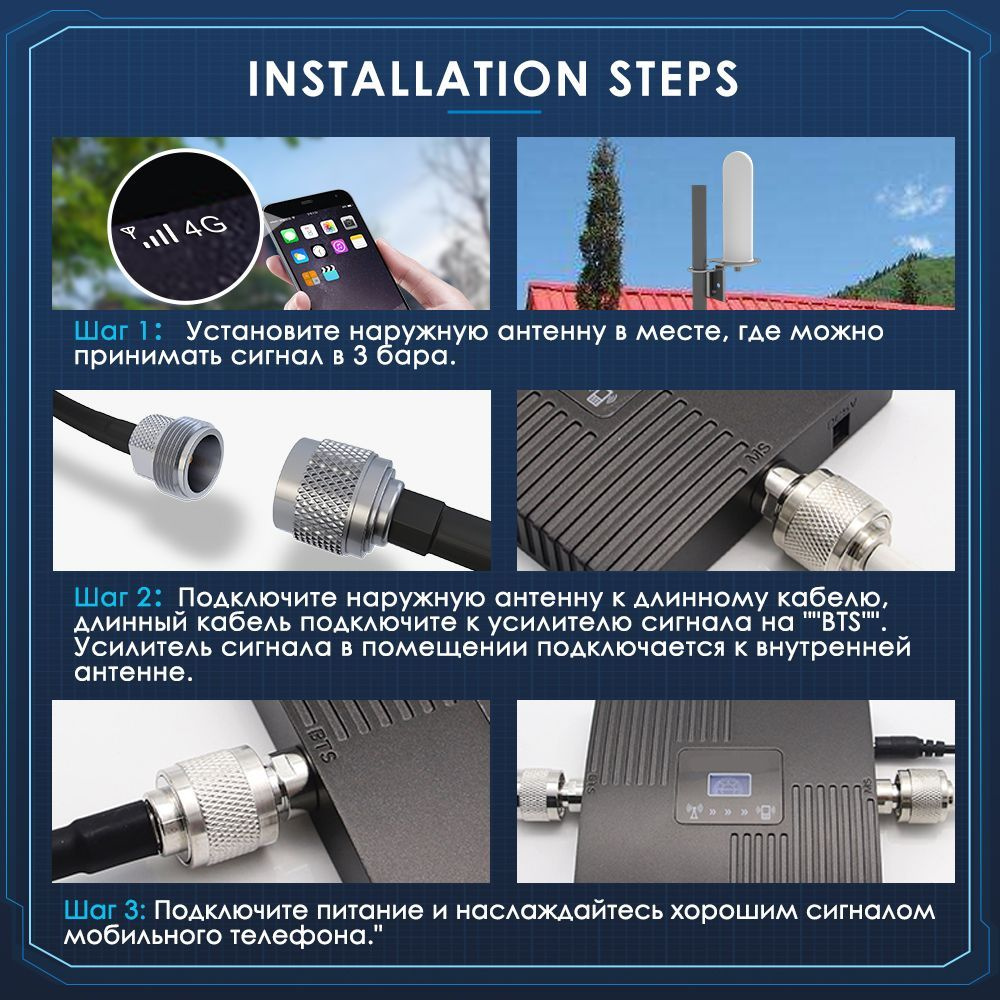 INSTALLATION STEPS

4G

Шаг 1: Установите наружную антенну в месте, где можно принимать сигнал в 3 бара.

MS

Шаг 2: Подключите наружную антенну к длинному кабелю, длинный кабель подключите к усилителю сигнала на ""BTS"". Усилитель сигнала в помещении подключается к внутренней антенне.

BTS

BTS

MS

Шаг 3: Подключите питание и наслаждайтесь хорошим сигналом мобильного телефона."