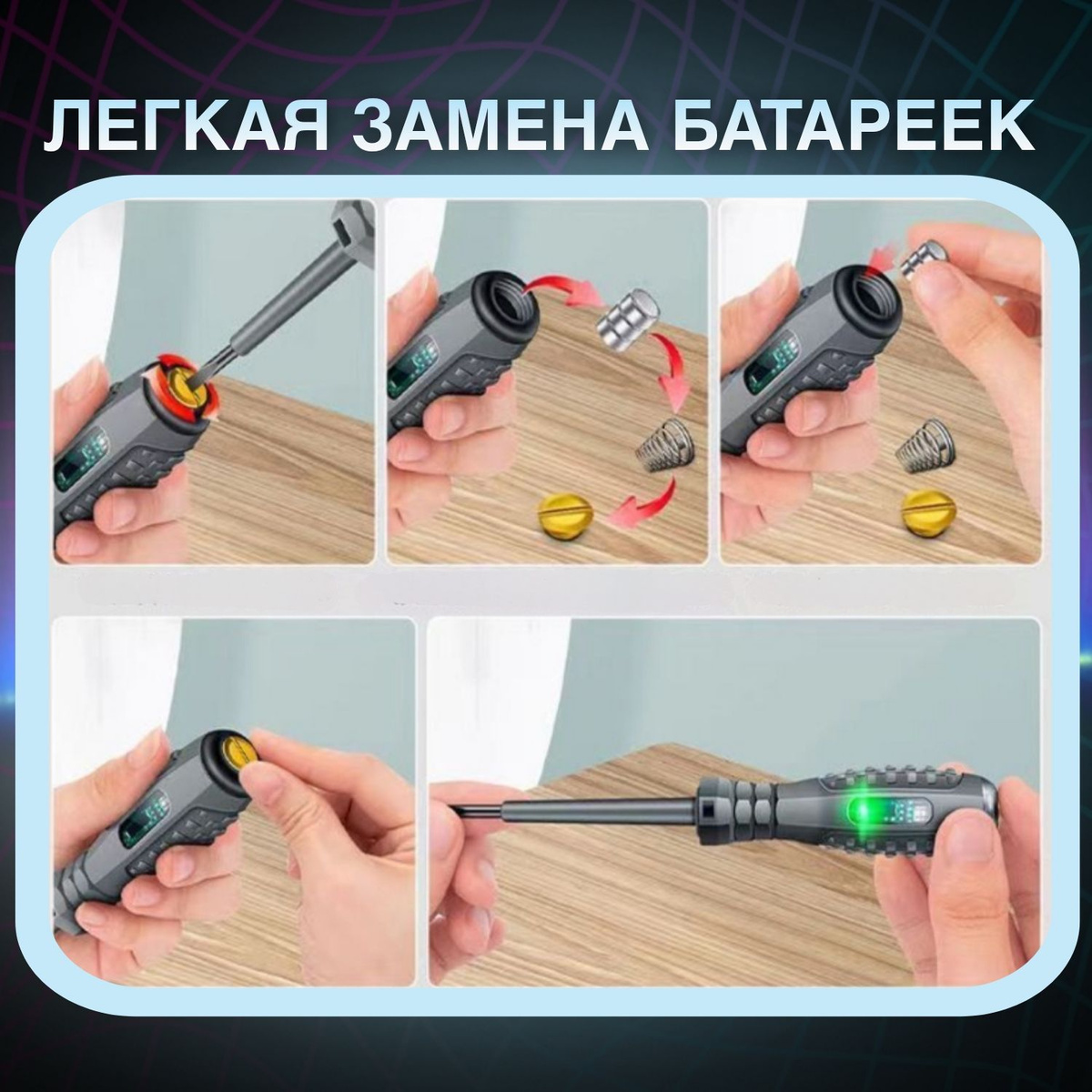 ЛЕГКАЯ ЗАМЕНА БАТАРЕЕК