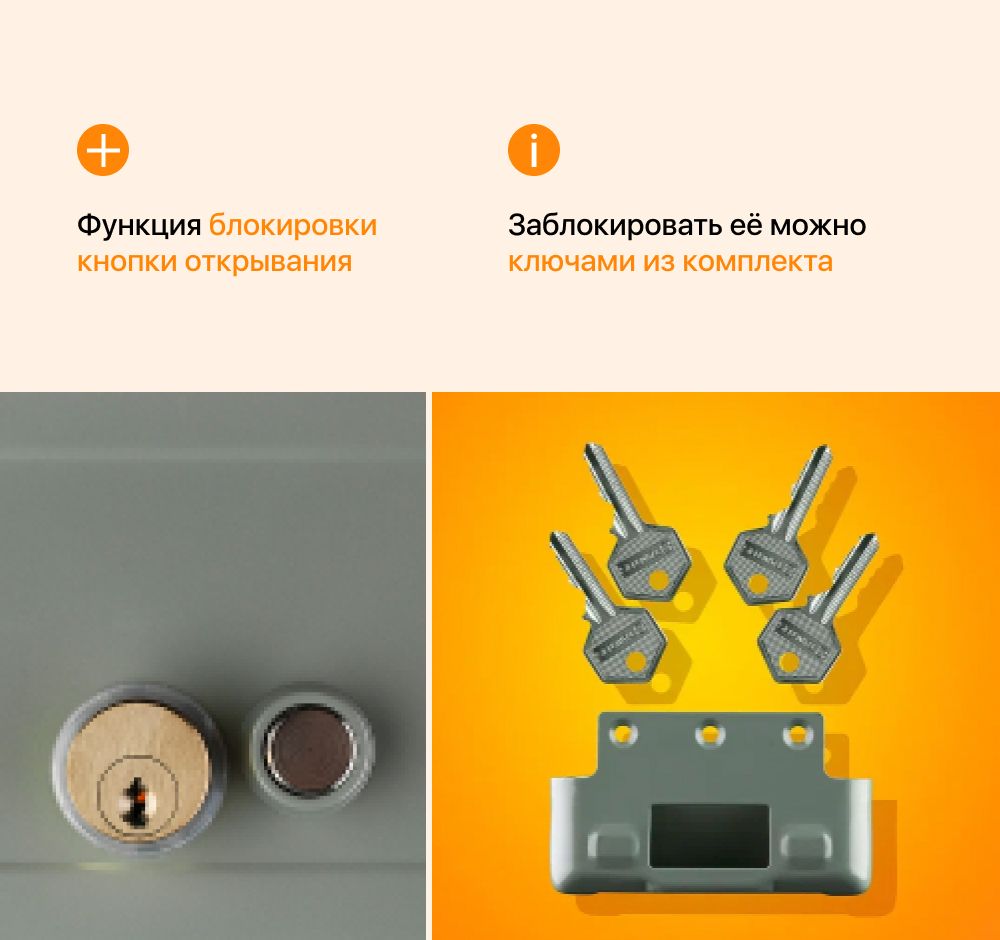 Функция блокировки кнопки открывания

Заблокировать её можно ключами из комплекта