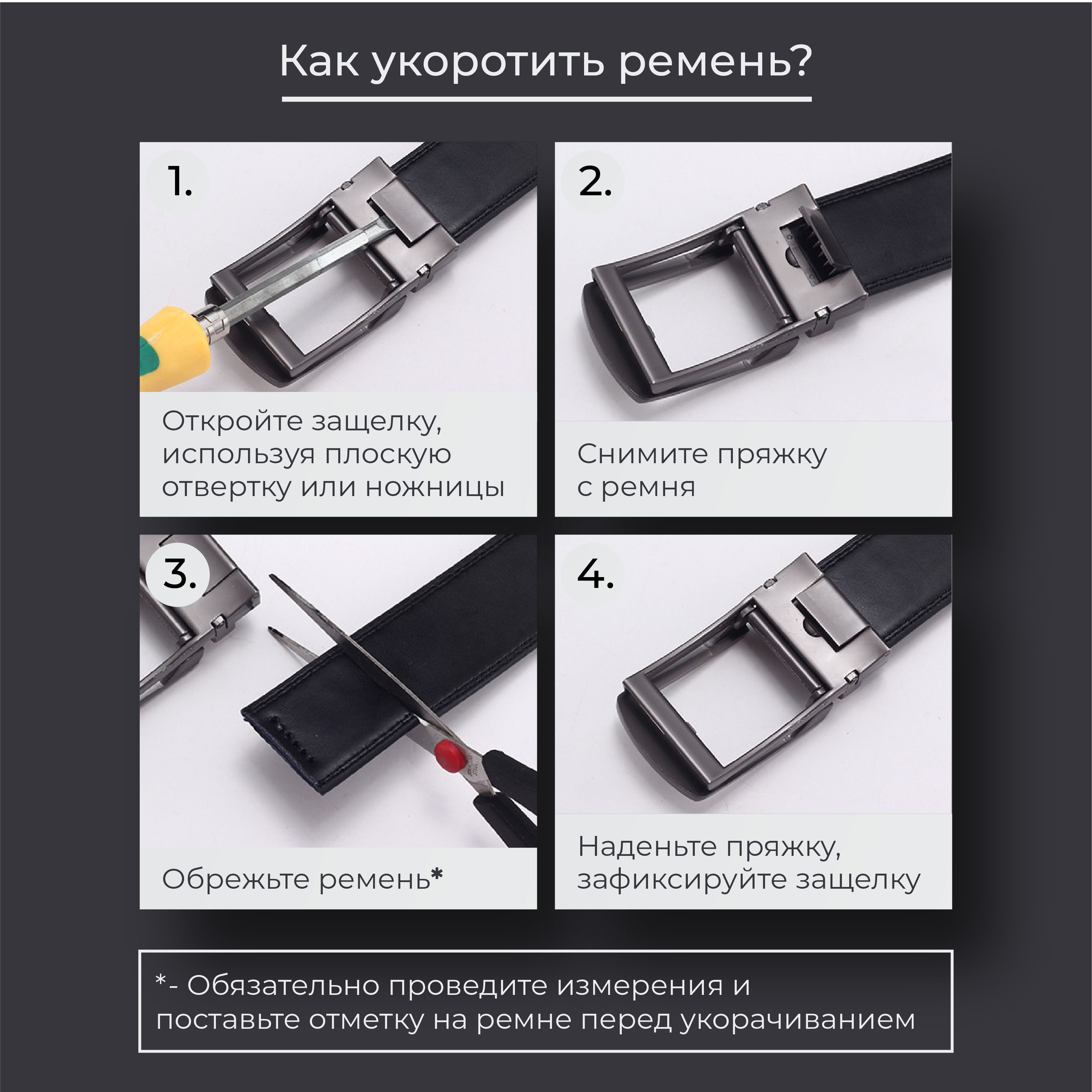 Как укоротить ремень?

1.

Откройте защелку, используя плоскую отвертку или ножницы

2.

Снимите пряжку с ремня

3.

Обрежьте ремень*

4.

Наденьте пряжку, зафиксируйте защелку

*- Обязательно проведите измерения и поставьте отметку на ремне перед укорачиванием