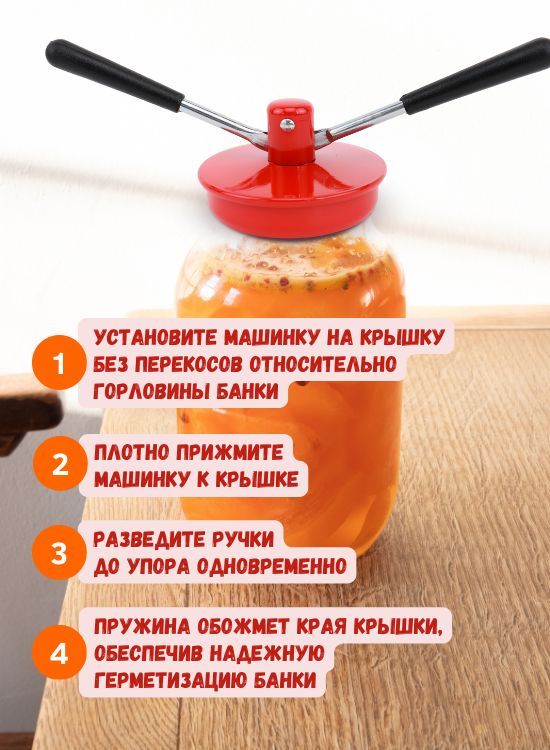 1
УСТАНОВИТЕ МАШИНКУ НА КРЫШКУ БЕЗ ПЕРЕКОСОВ ОТНОСИТЕЛЬНО ГОРЛОВИНЫ БАНКИ

2
ПЛОТНО ПРИЖМИТЕ МАШИНКУ К КРЫШКЕ

3
РАЗВЕДИТЕ РУЧКИ ДО УПОРА ОДНОВРЕМЕННО

4
ПРУЖИНА ОБОЖМЕТ КРАЯ КРЫШКИ, ОБЕСПЕЧИВ НАДЕЖНУЮ ГЕРМЕТИЗАЦИЮ БАНКИ