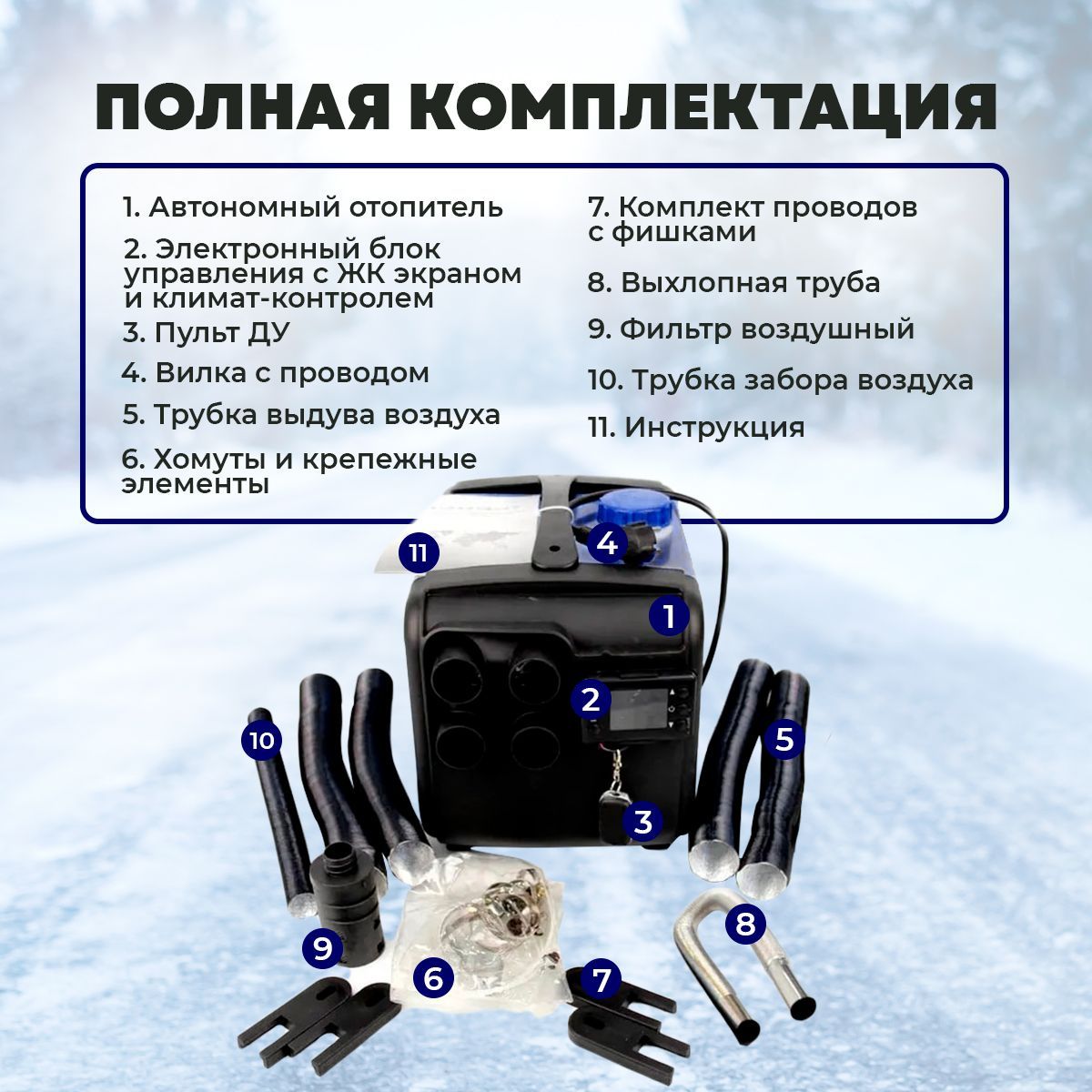 ПОЛНАЯ КОМПЛЕКТАЦИЯ

1. Автономный отопитель

2. Электронный блок управления с ЖК экраном и климат-контролем

3. Пульт ДУ

4. Вилка с проводом

5. Трубка выдува воздуха

6. Хомуты и крепежные элементы

7. Комплект проводов с фишками

8. Выхлопная труба

9. Фильтр воздушный

10. Трубка забора воздуха

11. Инструкция

11

4

1

2

10

5

3

9

6

7

8