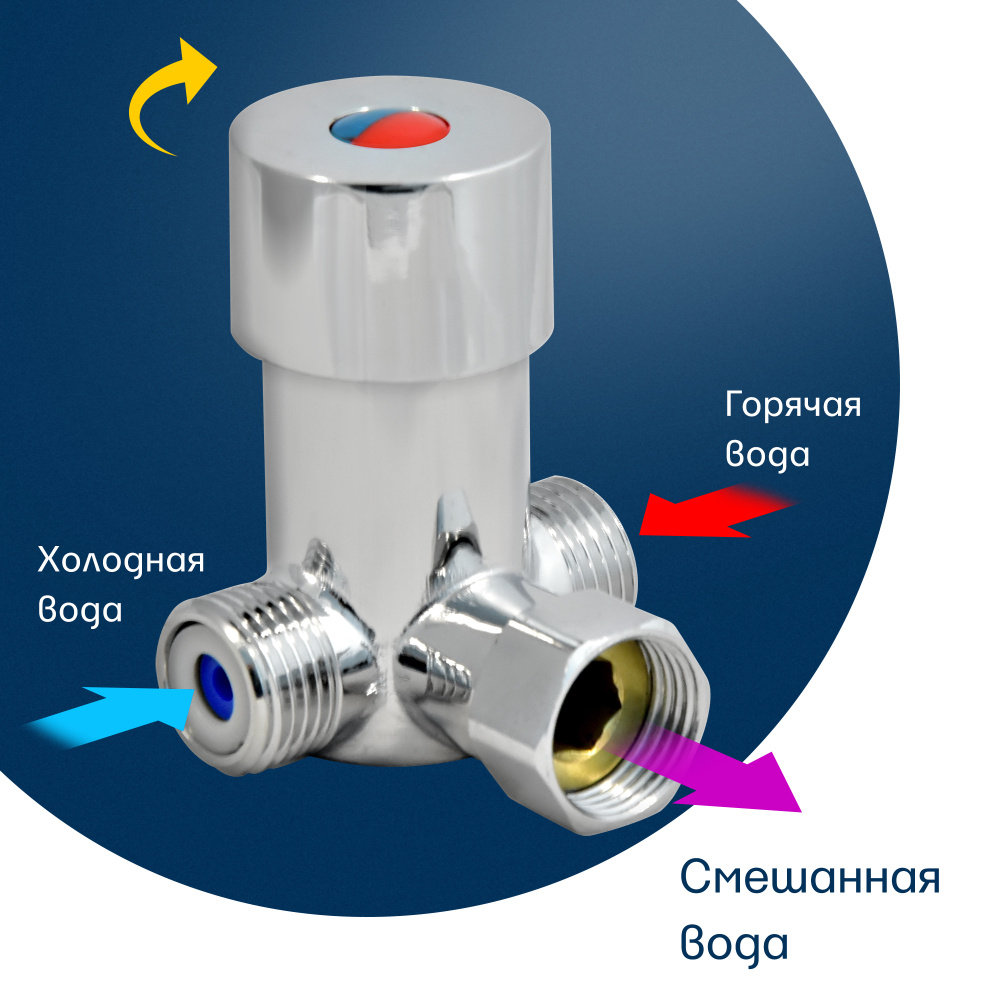 Горячая вода

Холодная вода

Смешанная вода