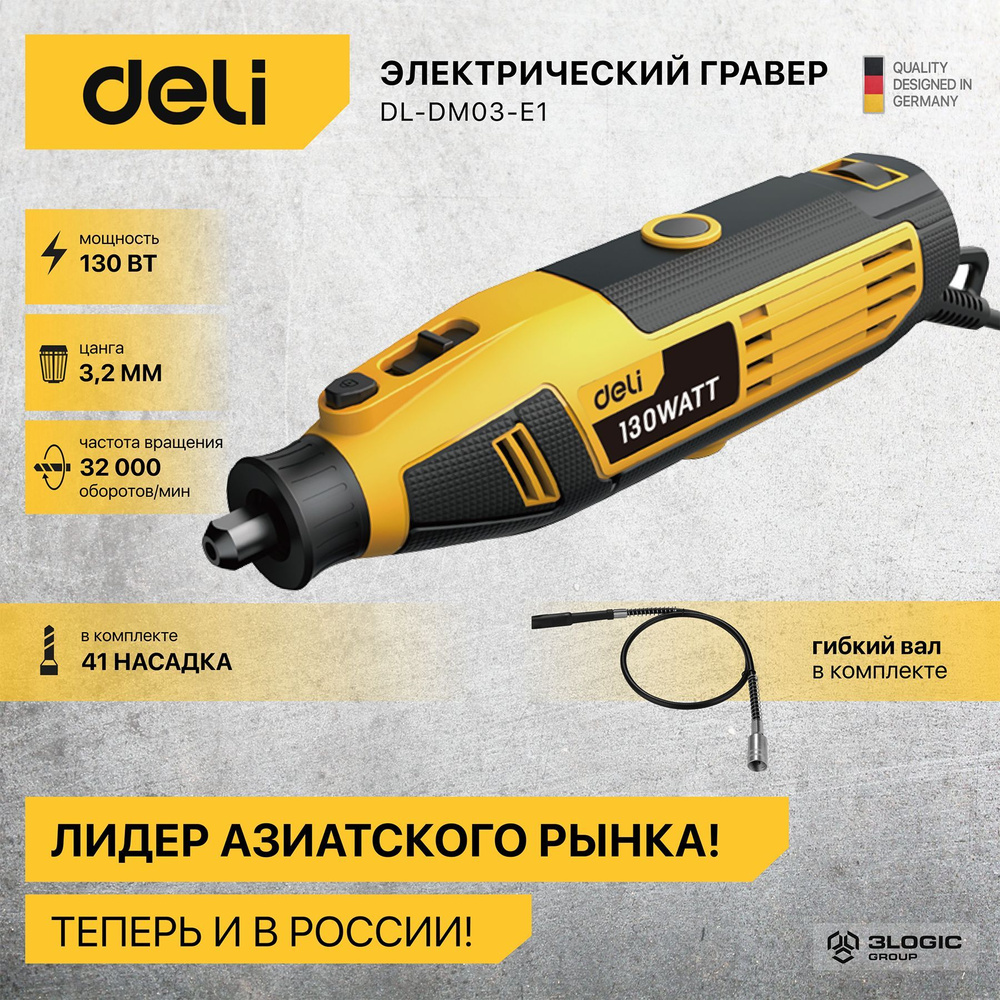 deli

ЭЛЕКТРИЧЕСКИЙ ГРАВЕР
DL-DM03-E1

QUALITY
DESIGNED IN
GERMANY

мощность
130 ВТ

цанга
3,2 ММ

частота вращения
32 000
оборотов/мин

deli
130WATT

в комплекте
41 НАСАДКА

гибкий вал
в комплекте

ЛИДЕР АЗИАТСКОГО РЫНКА!

ТЕПЕРЬ И В РОССИИ!

3LOGIC
GROUP