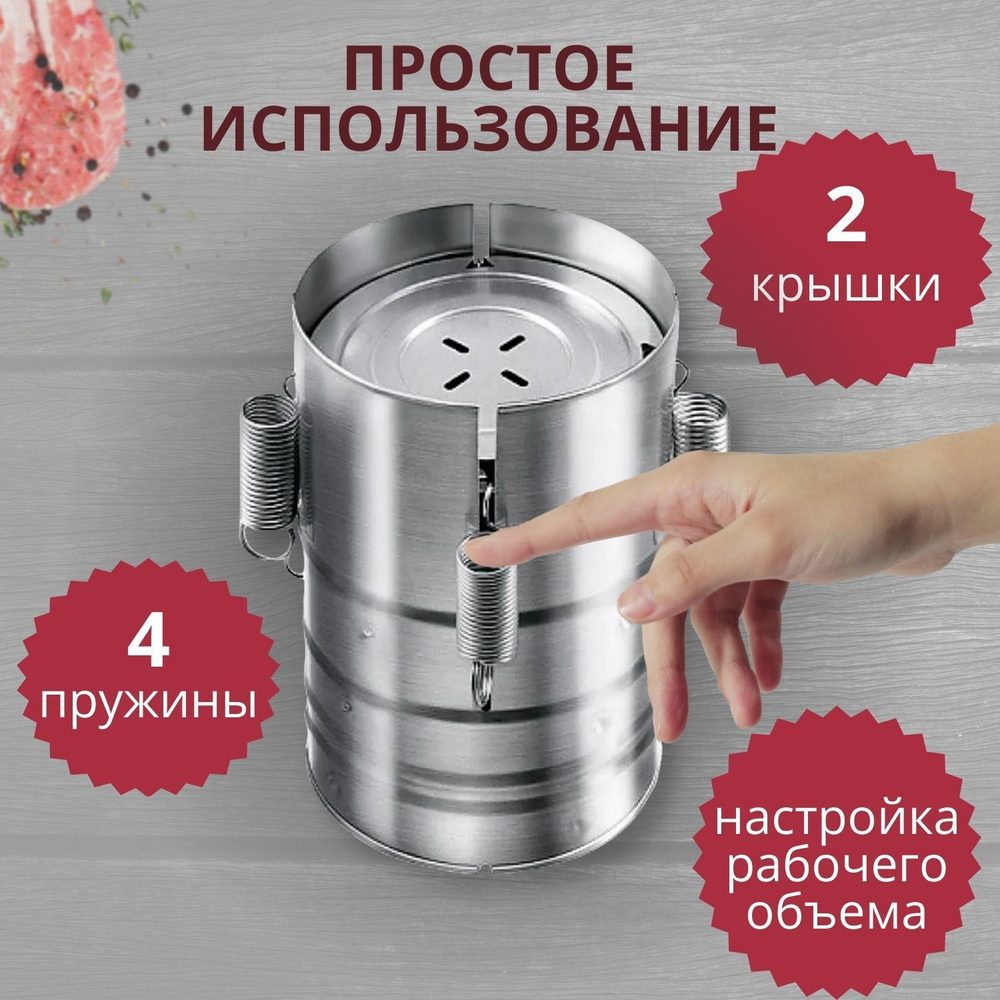 ПРОСТОЕ ИСПОЛЬЗОВАНИЕ

2
крышки

4
пружины

настройка рабочего объема