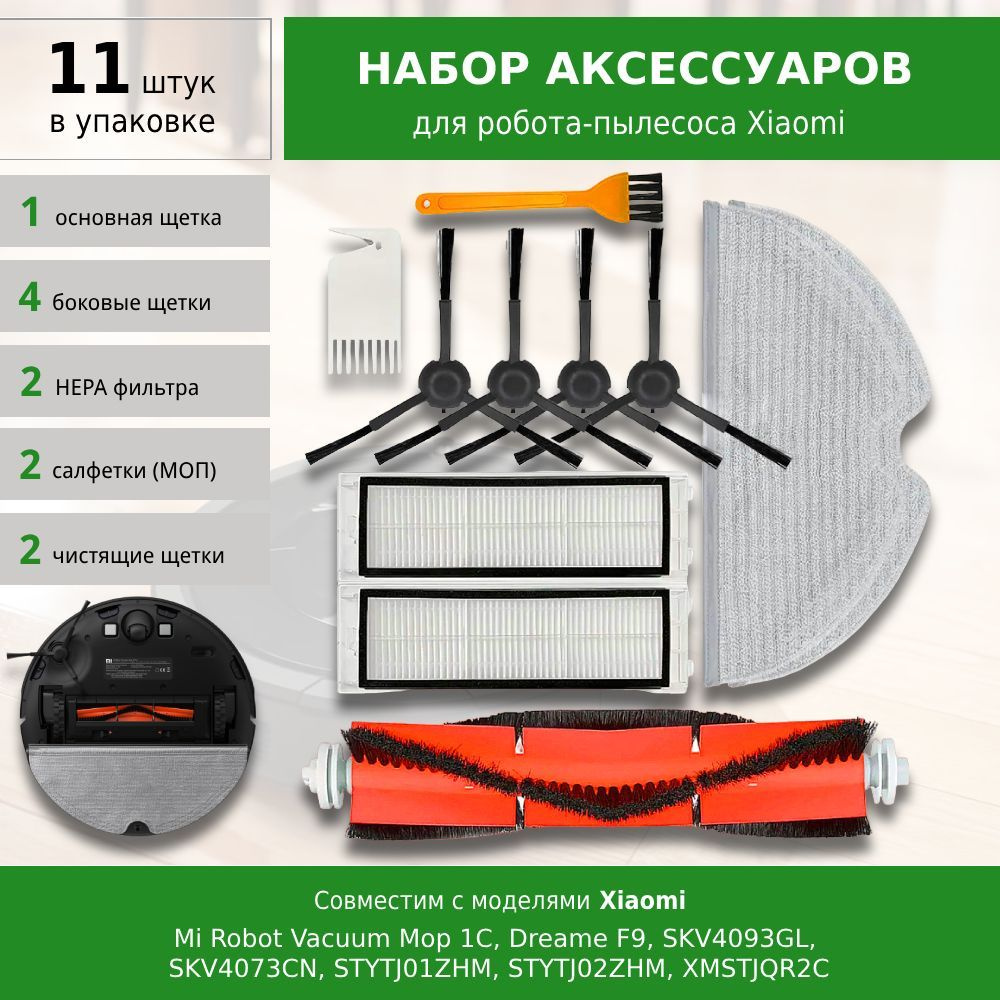 11 штук
в упаковке

НАБОР АКСЕССУАРОВ
для робота-пылесоса Xiaomi

1 основная щетка

4 боковые щетки

2 HEPA фильтра

2 салфетки (МОП)

2 чистящие щетки

Совместим с моделями Xiaomi
Mi Robot Vacuum Mop 1C, Dreame F9, SKV4093GL, SKV4073CN, STYTJ01ZHM, STYTJ02ZHM, XMSTJQR2C