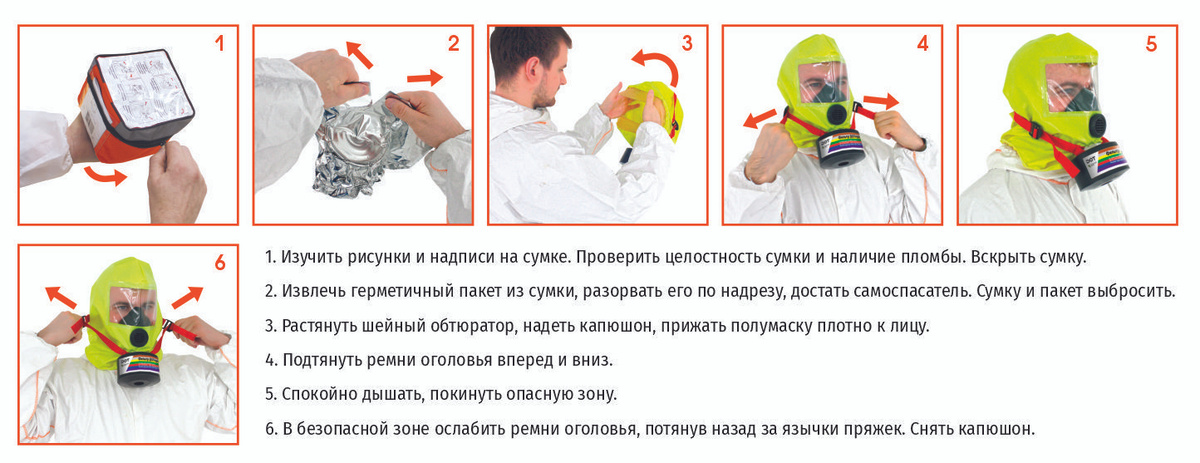 1

2

3

4

5

6

1. Изучить рисунки и надписи на сумке. Проверить целостность сумки и наличие пломбы. Вскрыть сумку.

2. Извлечь герметичный пакет из сумки, разорвать его по надрезу, достать самоспасатель. Сумку и пакет выбросить.

3. Растянуть шейный обтюратор, надеть капюшон, прижать полумаску плотно к лицу.

4. Подтянуть ремни оголовья вперед и вниз.

5. Спокойно дышать, покинуть опасную зону.

6. В безопасной зоне ослабить ремни оголовья, потянув назад за язычки пряжек. Снять капюшон.