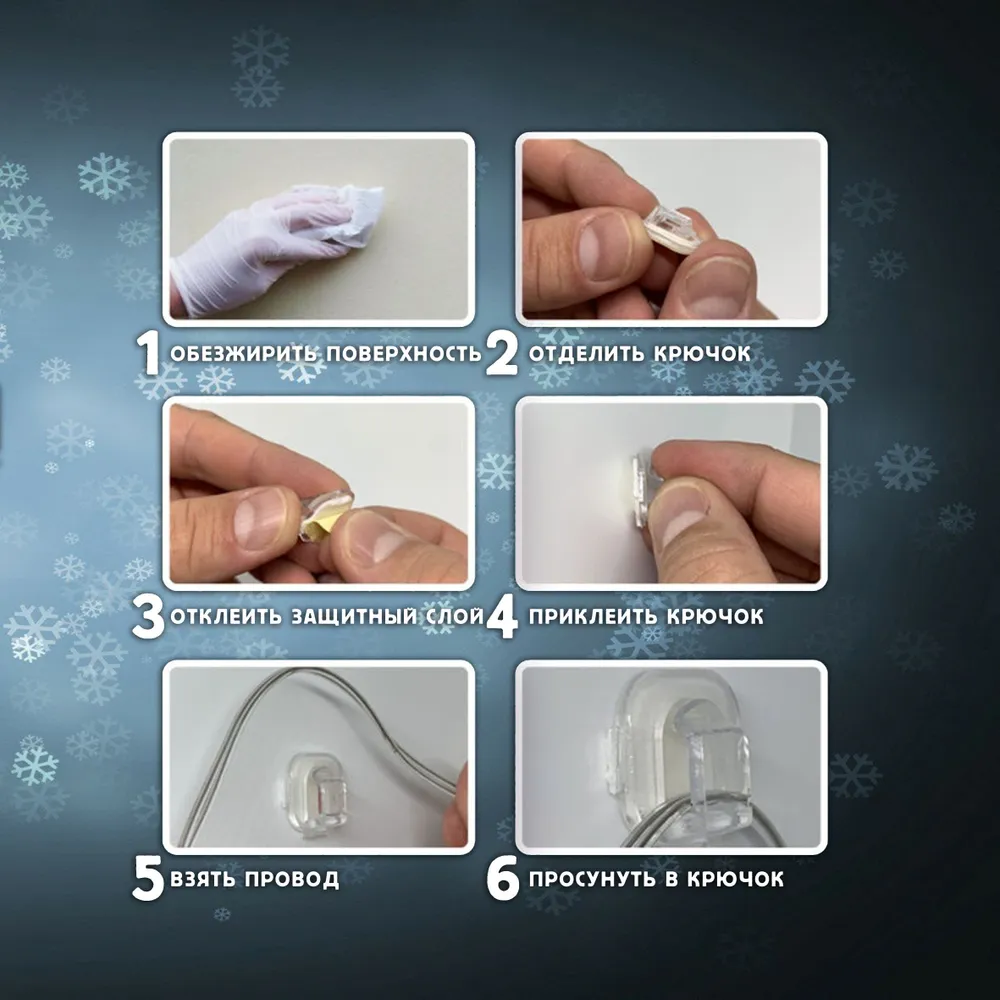 1 ОБЕЗЖИРИТЬ ПОВЕРХНОСТЬ

2 ОТДЕЛИТЬ КРЮЧОК

3 ОТКЛЕИТЬ ЗАЩИТНЫЙ СЛОЙ

4 ПРИКЛЕИТЬ КРЮЧОК

5 ВЗЯТЬ ПРОВОД

6 ПРОСУНУТЬ В КРЮЧОК