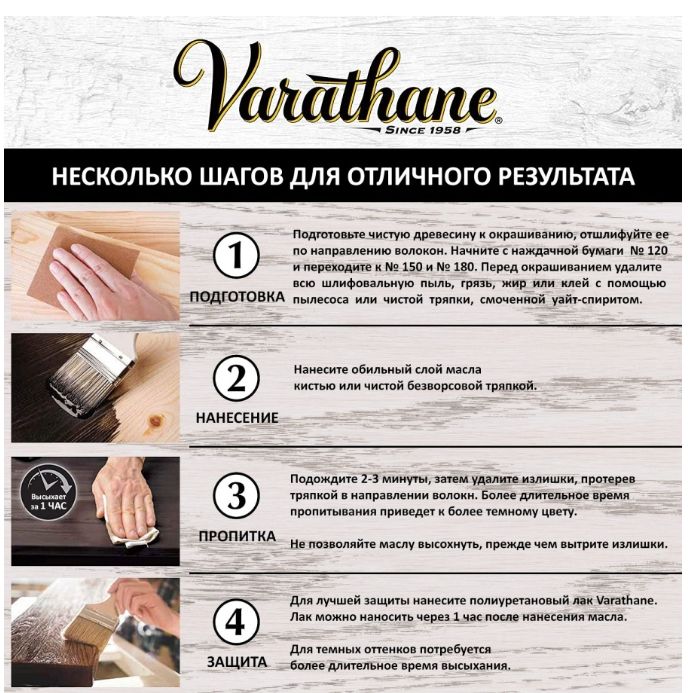 Varathane®
SINCE 1958

НЕСКОЛЬКО ШАГОВ ДЛЯ ОТЛИЧНОГО РЕЗУЛЬТАТА

1
ПОДГОТОВКА

Подготовьте чистую древесину к окрашиванию, отшлифуйте ее по направлению волокон. Начните с наждачной бумаги № 120 и переходите к № 150 и № 180. Перед окрашиванием удалите всю шлифовальную пыль, грязь, жир или клей с помощью пылесоса или чистой тряпки, смоченной уайт-спиритом.

2
НАНЕСЕНИЕ

Нанесите обильный слой масла кистью или чистой безворсовой тряпкой.

Высыхает за 1 ЧАС

3
ПРОПИТКА

Подождите 2-3 минуты, затем удалите излишки, протерев тряпкой в направлении волокон. Более длительное время пропитывания приведет к более темному цвету.

Не позволяйте маслу высохнуть, прежде чем вытрите излишки.

4
ЗАЩИТА

Для лучшей защиты нанесите полиуретановый лак Varathane. Лак можно наносить через 1 час после нанесения масла.

Для темных оттенков потребуется более длительное время высыхания.