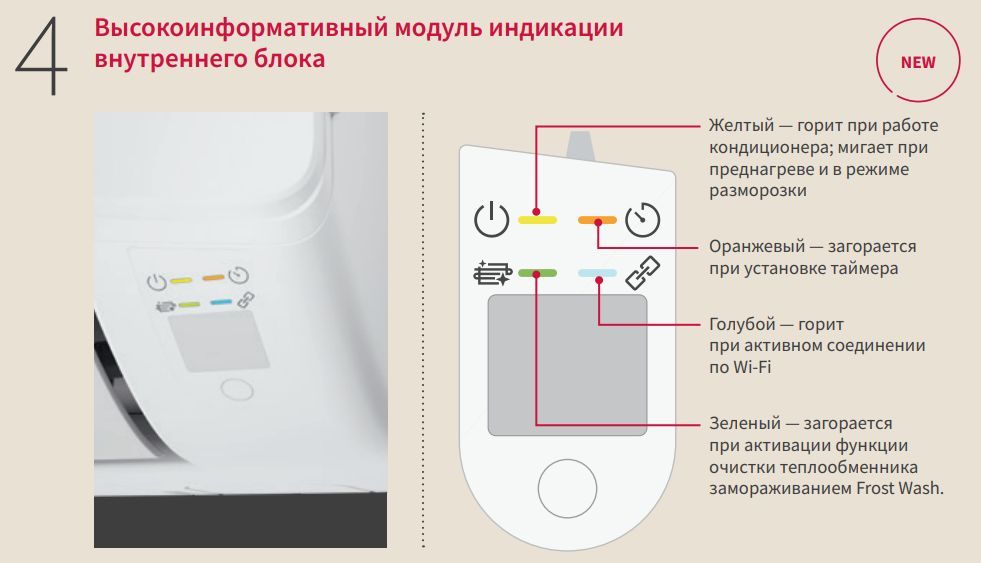 4

Высокоинформативный модуль индикации внутреннего блока

NEW

Желтый — горит при работе кондиционера; мигает при преднагреве и в режиме разморозки

Оранжевый — загорается при установке таймера

Голубой — горит при активном соединении по Wi-Fi

Зеленый — загорается при активации функции очистки теплообменника замораживанием Frost Wash.