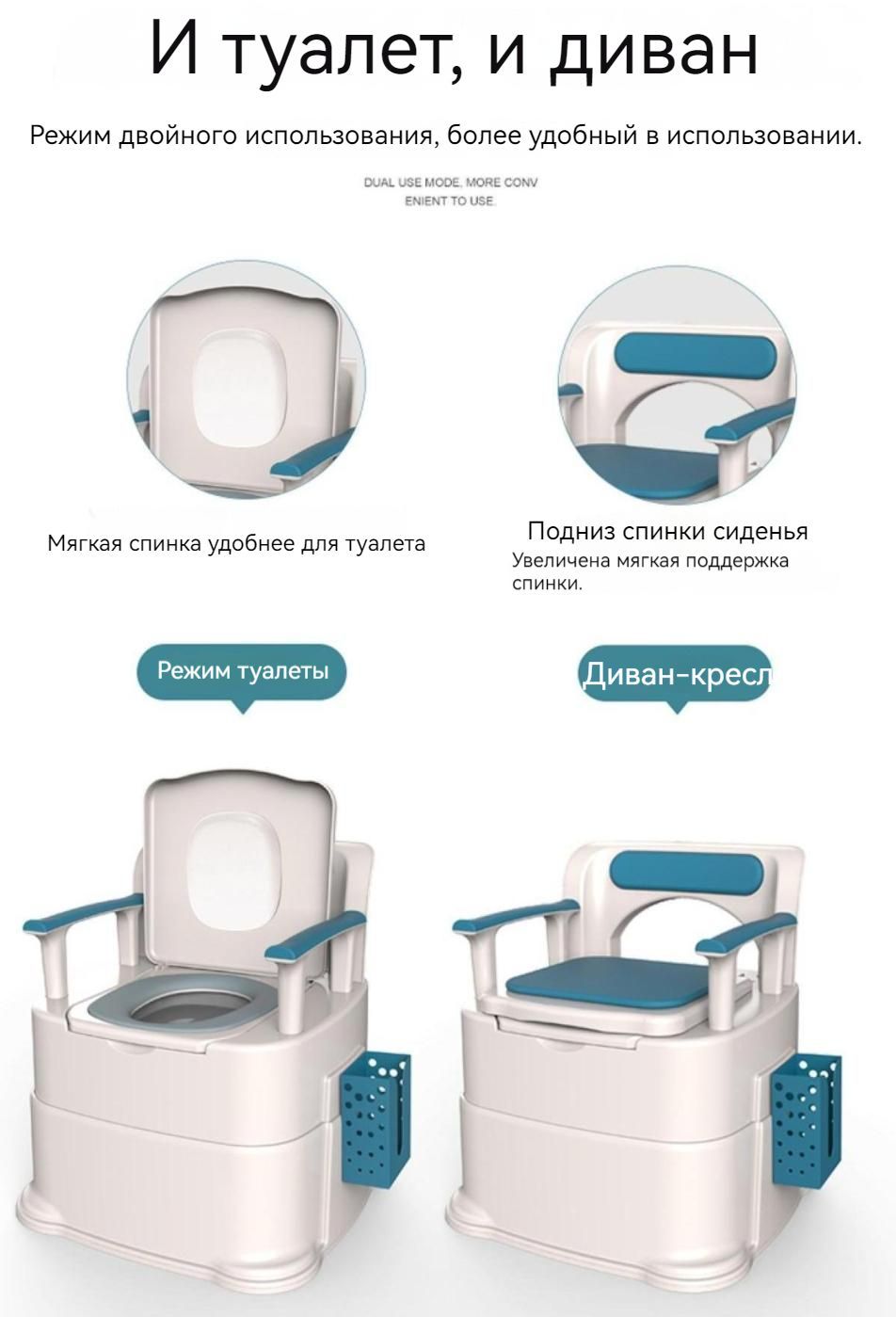 И туалет, и диван

Режим двойного использования, более удобный в использовании.

DUAL USE MODE, MORE CONV ENIENT TO USE.

Мягкая спинка удобнее для туалета

Подниз спинки сиденья

Увеличена мягкая поддержка спинки.

Режим туалеты

Диван-кресл