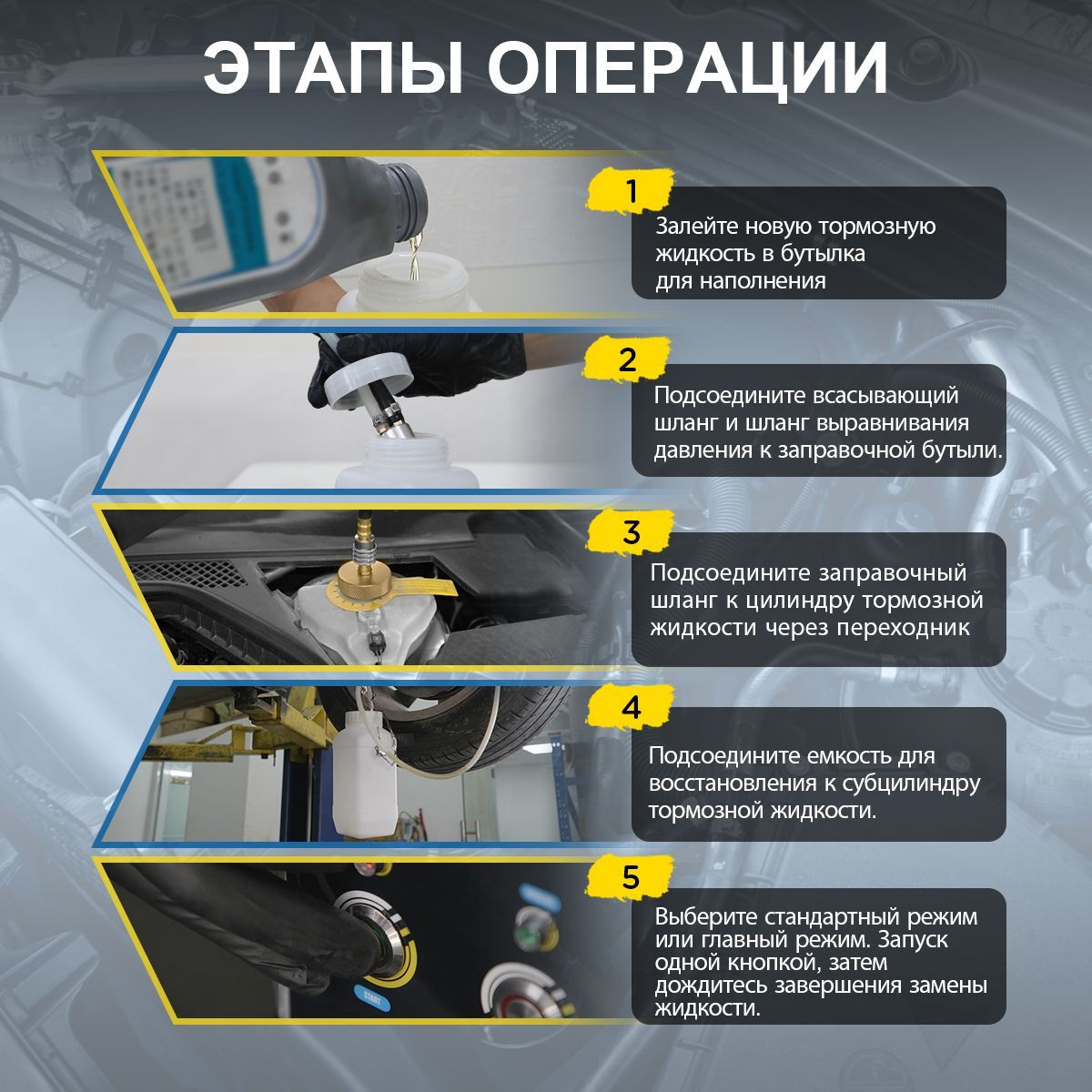 ЭТАПЫ ОПЕРАЦИИ

1

Залейте новую тормозную жидкость в бутылка для наполнения

2

Подсоедините всасывающий шланг и шланг выравнивания давления к заправочной бутыли.

3

Подсоедините заправочный шланг к цилиндру тормозной жидкости через переходник

4

Подсоедините емкость для восстановления к субцилиндру тормозной жидкости.

5

Выберите стандартный режим или главный режим. Запуск одной кнопкой, затем дождитесь завершения замены жидкости.

START