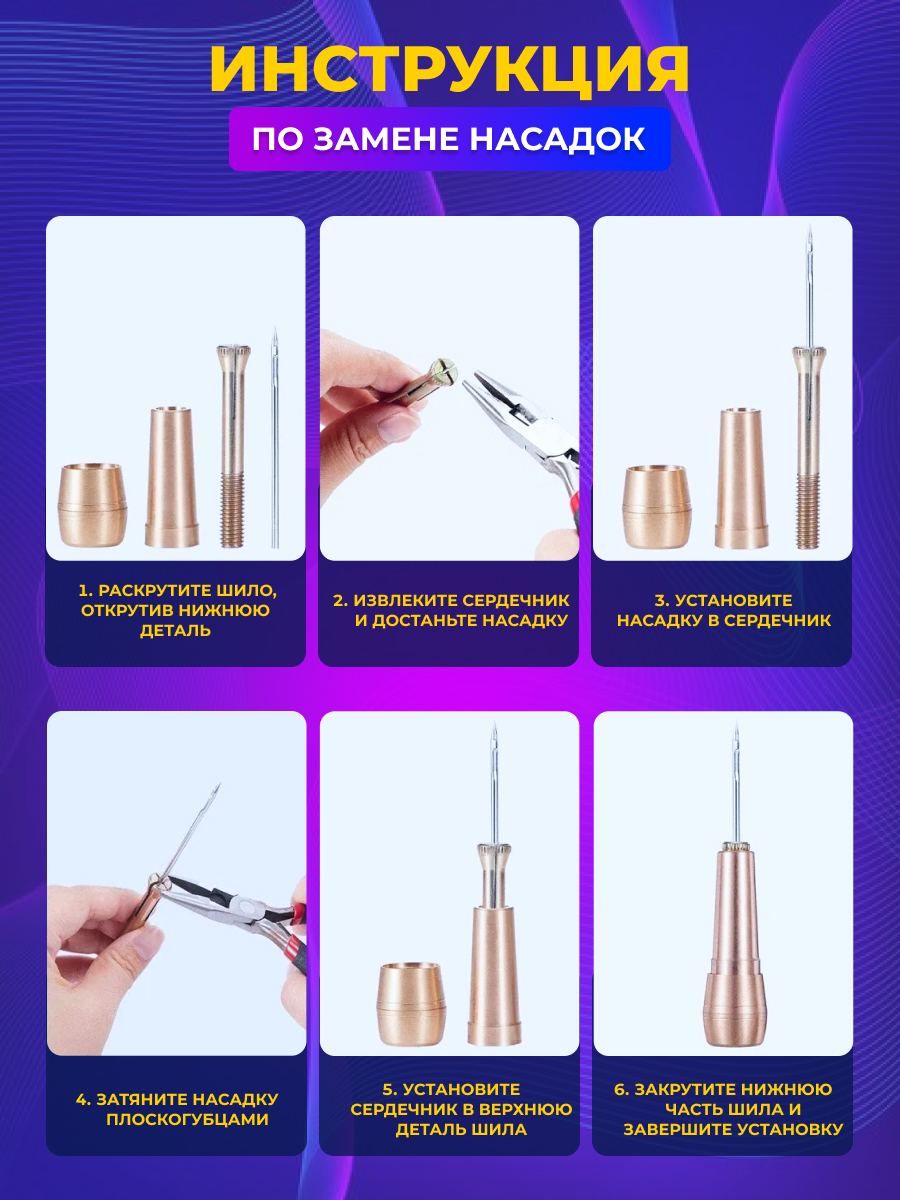 ИНСТРУКЦИЯ

ПО ЗАМЕНЕ НАСАДОК

1. РАСКРУТИТЕ ШИЛО, ОТКРУТИВ НИЖНЮЮ ДЕТАЛЬ

2. ИЗВЛЕКИТЕ СЕРДЕЧНИК И ДОСТАНЬТЕ НАСАДКУ

3. УСТАНОВИТЕ НАСАДКУ В СЕРДЕЧНИК

4. ЗАТЯНИТЕ НАСАДКУ ПЛОСКОГУБЦАМИ

5. УСТАНОВИТЕ СЕРДЕЧНИК В ВЕРХНЮЮ ДЕТАЛЬ ШИЛА

6. ЗАКРУТИТЕ НИЖНЮЮ ЧАСТЬ ШИЛА И ЗАВЕРШИТЕ УСТАНОВКУ