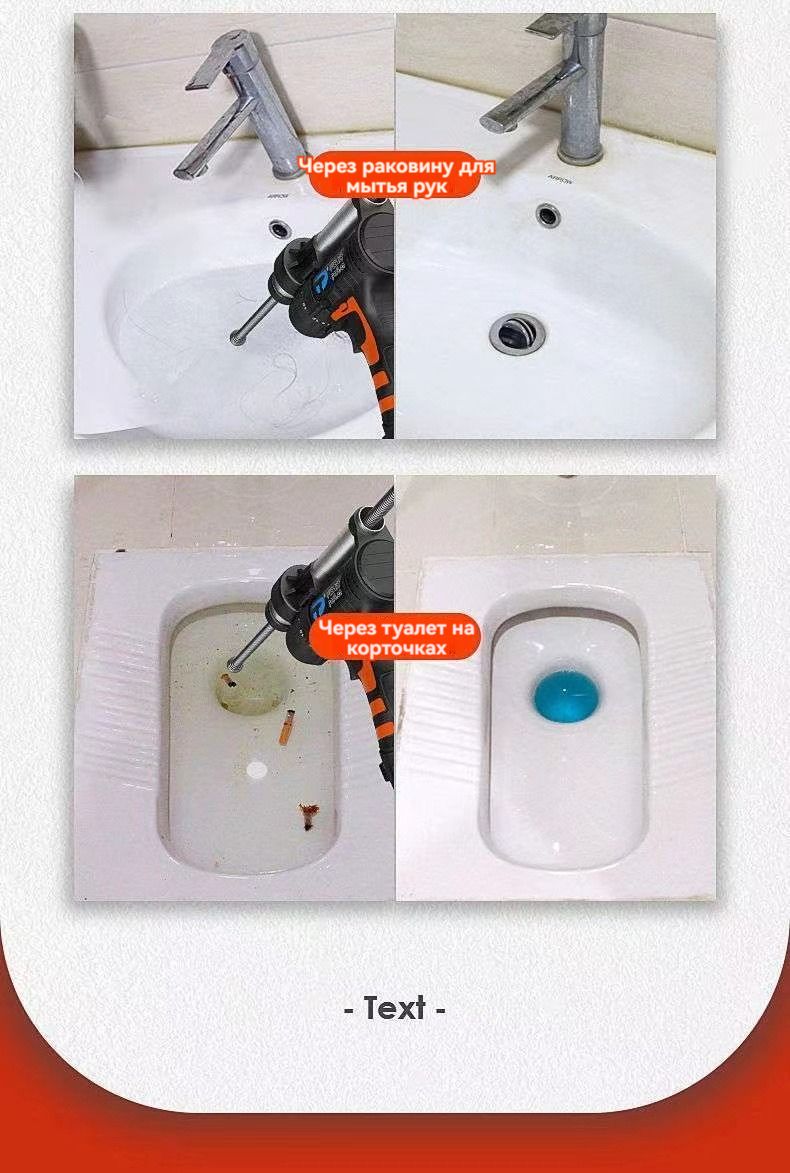 Через раковину для мытья рук

Через туалет на корточках

- Text -