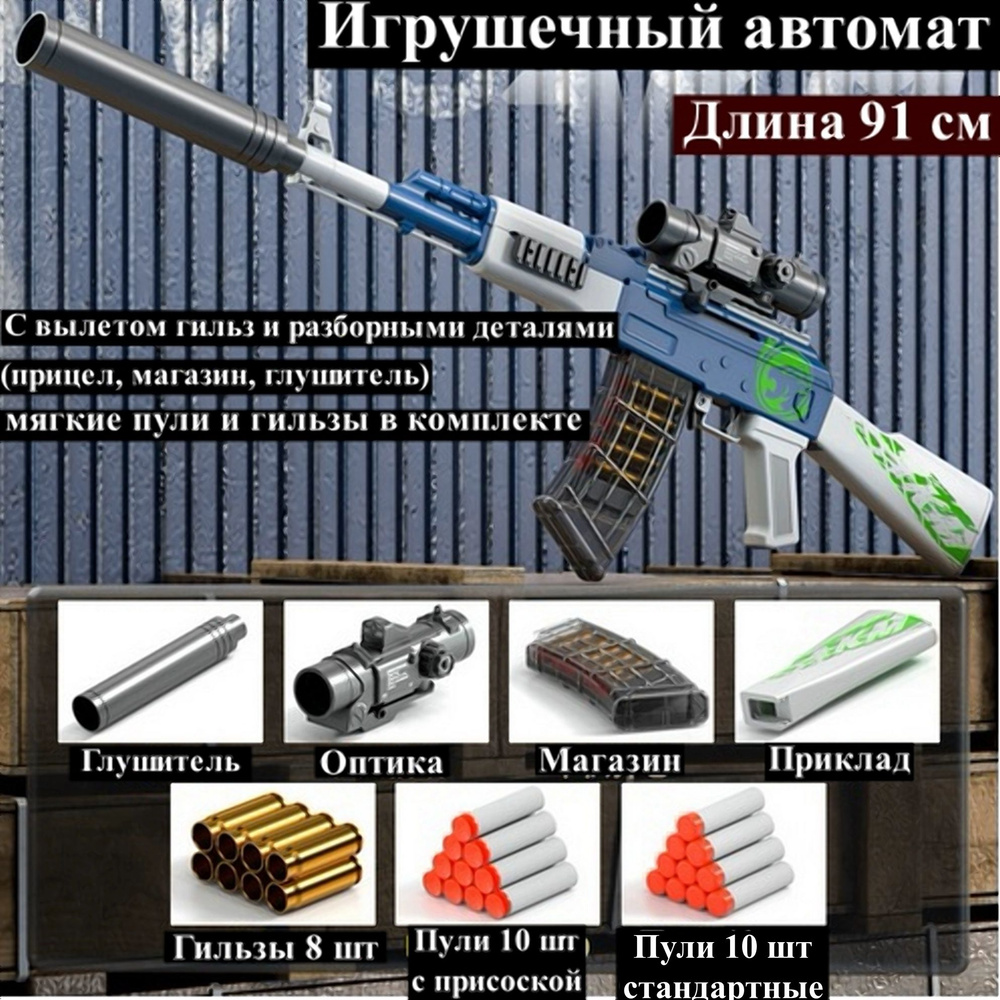 Игрушечный автомат

Длина 91 см

С вылетом гильз и разборными деталями (прицел, магазин, глушитель) мягкие пули и гильзы в комплекте

Глушитель

Оптика

Магазин

Приклад

Гильзы 8 шт

Пули 10 шт с присоской

Пули 10 шт стандартные