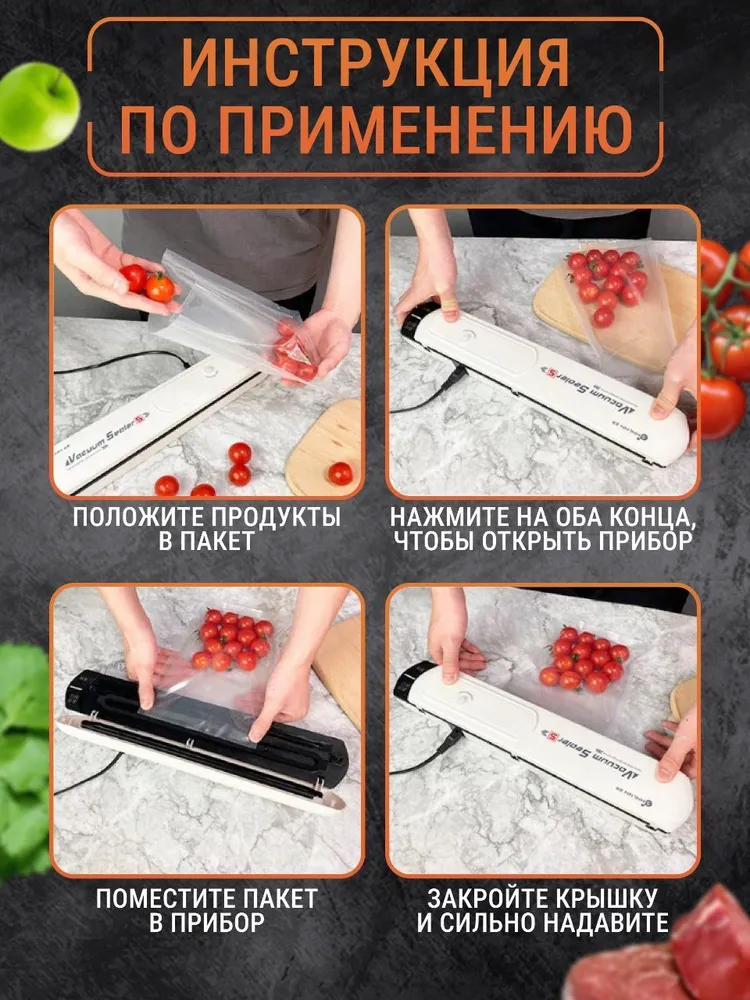 ИНСТРУКЦИЯ ПО ПРИМЕНЕНИЮ

Vacuum Sealer S

ПОЛОЖИТЕ ПРОДУКТЫ В ПАКЕТ

Vacuum Sealer S

НАЖМИТЕ НА ОБА КОНЦА, ЧТОБЫ ОТКРЫТЬ ПРИБОР

ПОМЕСТИТЕ ПАКЕТ В ПРИБОР

Vacuum Sealer S

ЗАКРОЙТЕ КРЫШКУ И СИЛЬНО НАДАВИТЕ