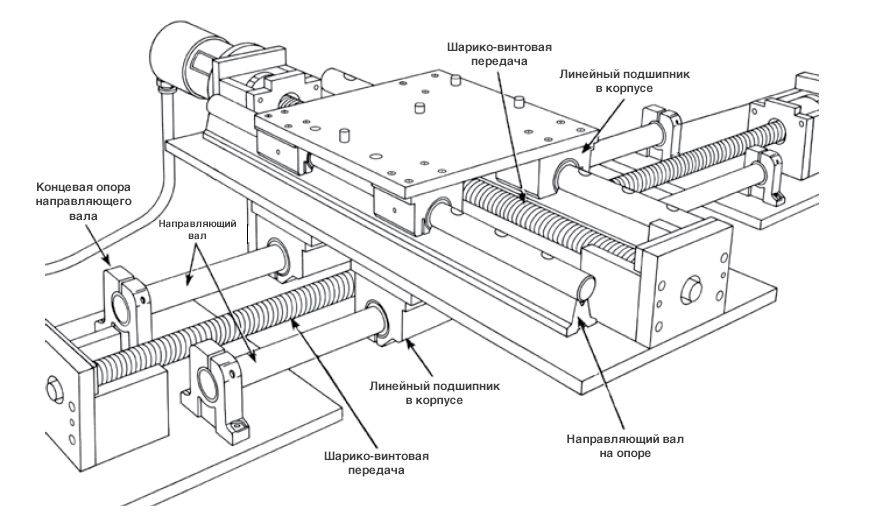 Шарико-винтовая передача

Линейный подшипник в корпусе

Концевая опора направляющего вала

Направляющий вал

Линейный подшипник в корпусе

Шарико-винтовая передача

Направляющий вал на опоре