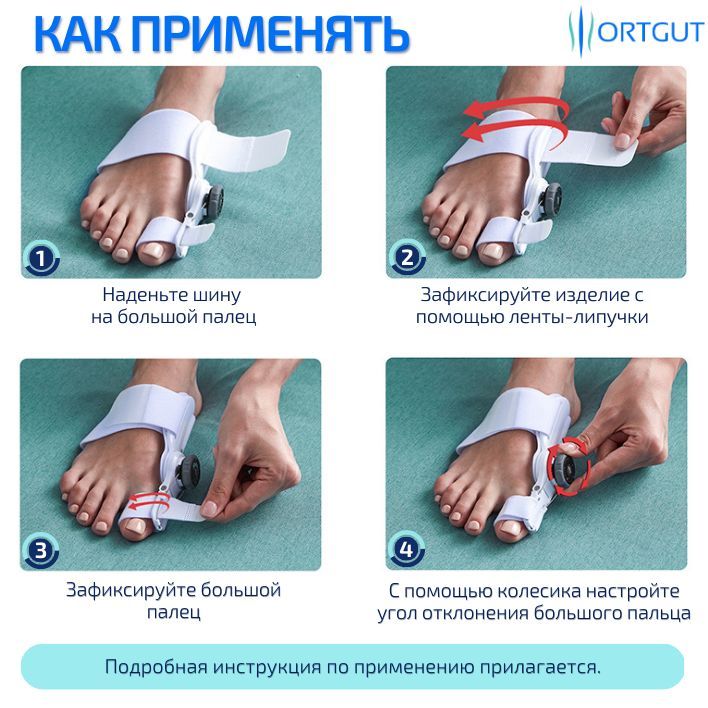 КАК ПРИМЕНЯТЬ

ORTGUT

1

Наденьте шину на большой палец

2

Зафиксируйте изделие с помощью ленты-липучки

3

Зафиксируйте большой палец

4

С помощью колесика настройте угол отклонения большого пальца

Подробная инструкция по применению прилагается.