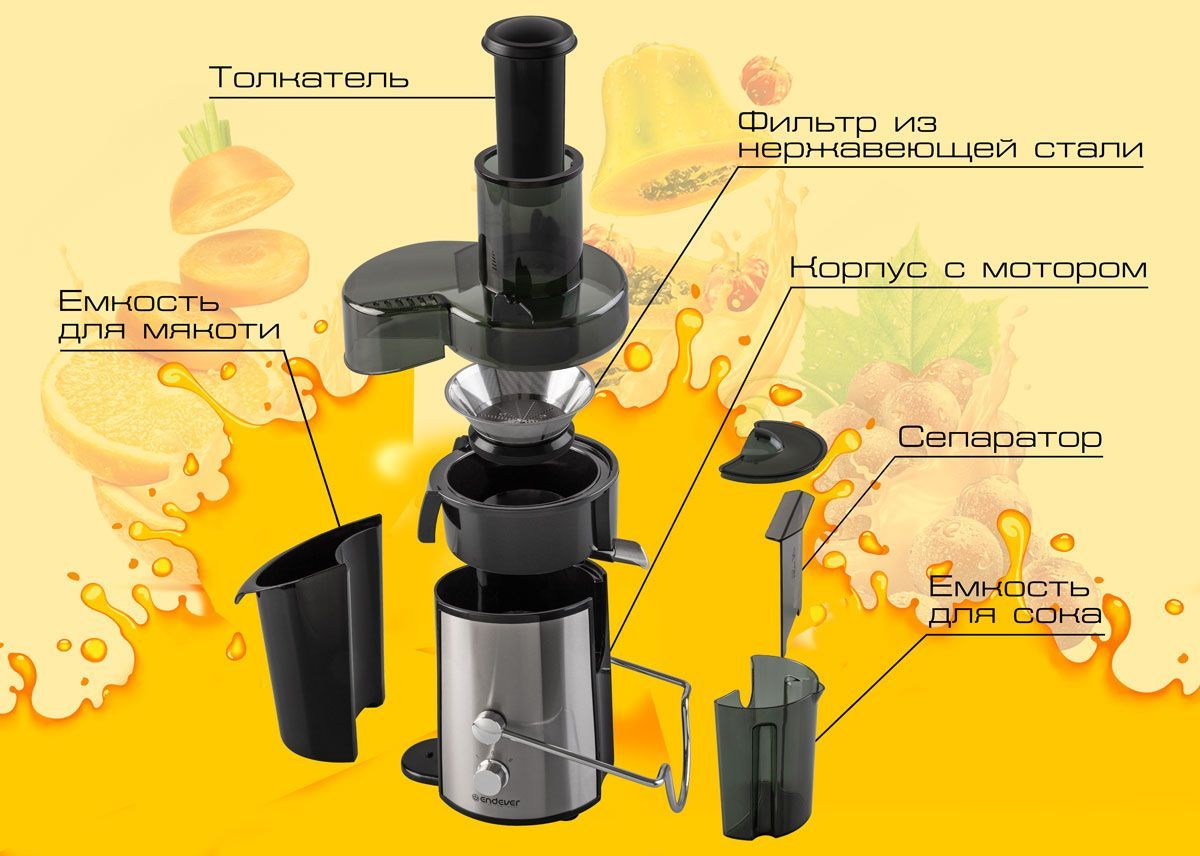 Толкатель

Фильтр из нержавеющей стали

Корпус с мотором

Емкость для мякоти

Сепаратор

Емкость для сока

ENDEVER