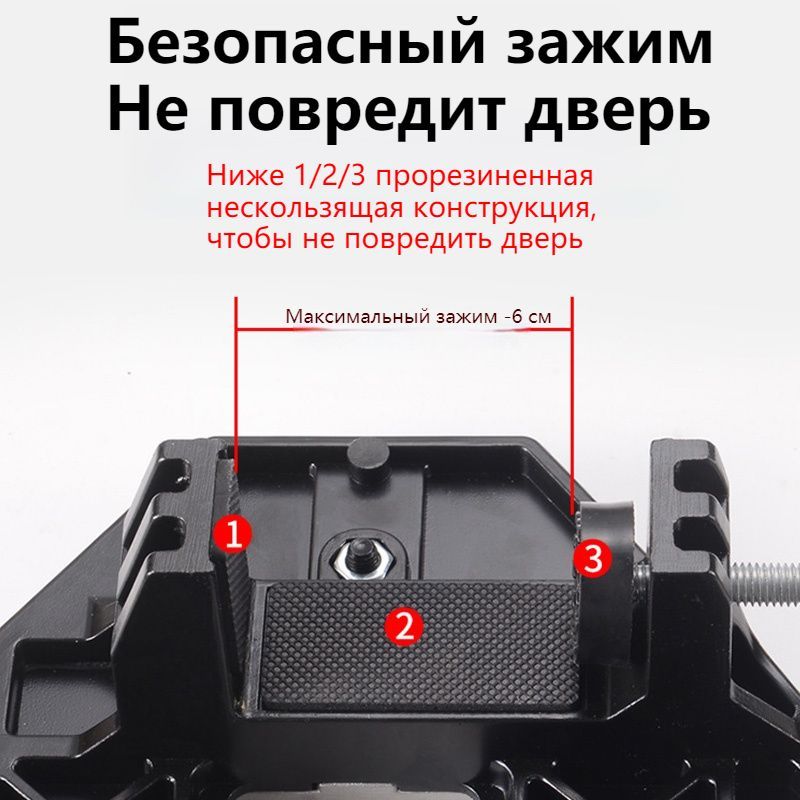 Безопасный зажим
Не повредит дверь

Ниже 1/2/3 прорезиненная нескользящая конструкция, чтобы не повредить дверь

Максимальный зажим -6 см

1

2

3