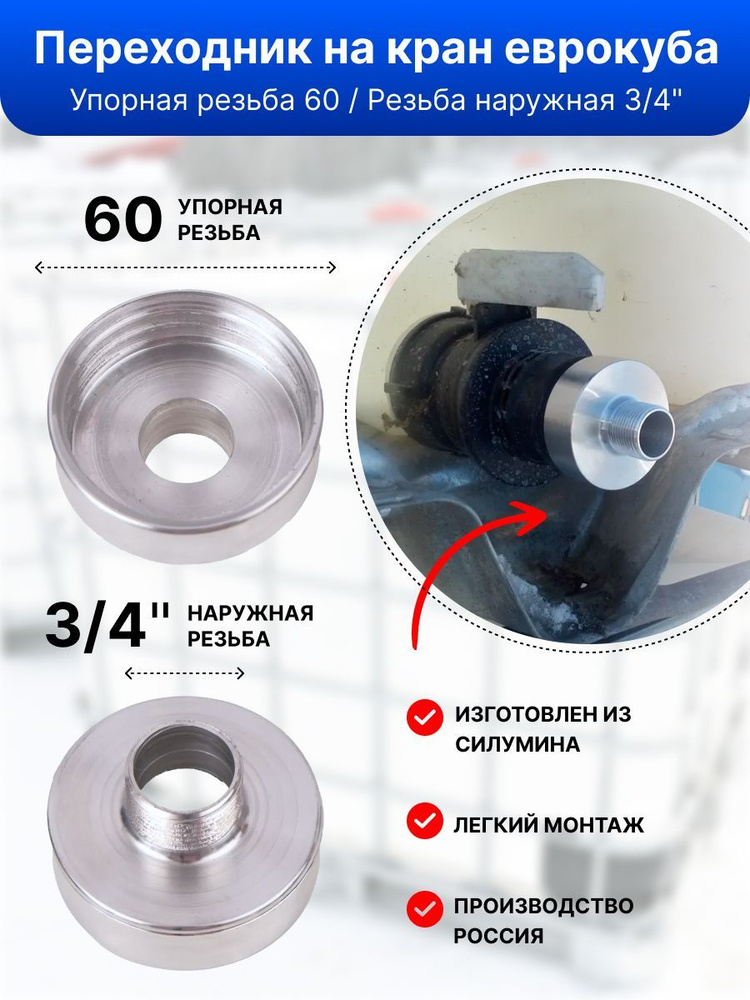 Переходник на кран еврокуба
Упорная резьба 60 / Резьба наружная 3/4"

60 УПОРНАЯ РЕЗЬБА

3/4" НАРУЖНАЯ РЕЗЬБА

ИЗГОТОВЛЕН ИЗ СИЛУМИНА

ЛЕГКИЙ МОНТАЖ

ПРОИЗВОДСТВО РОССИЯ