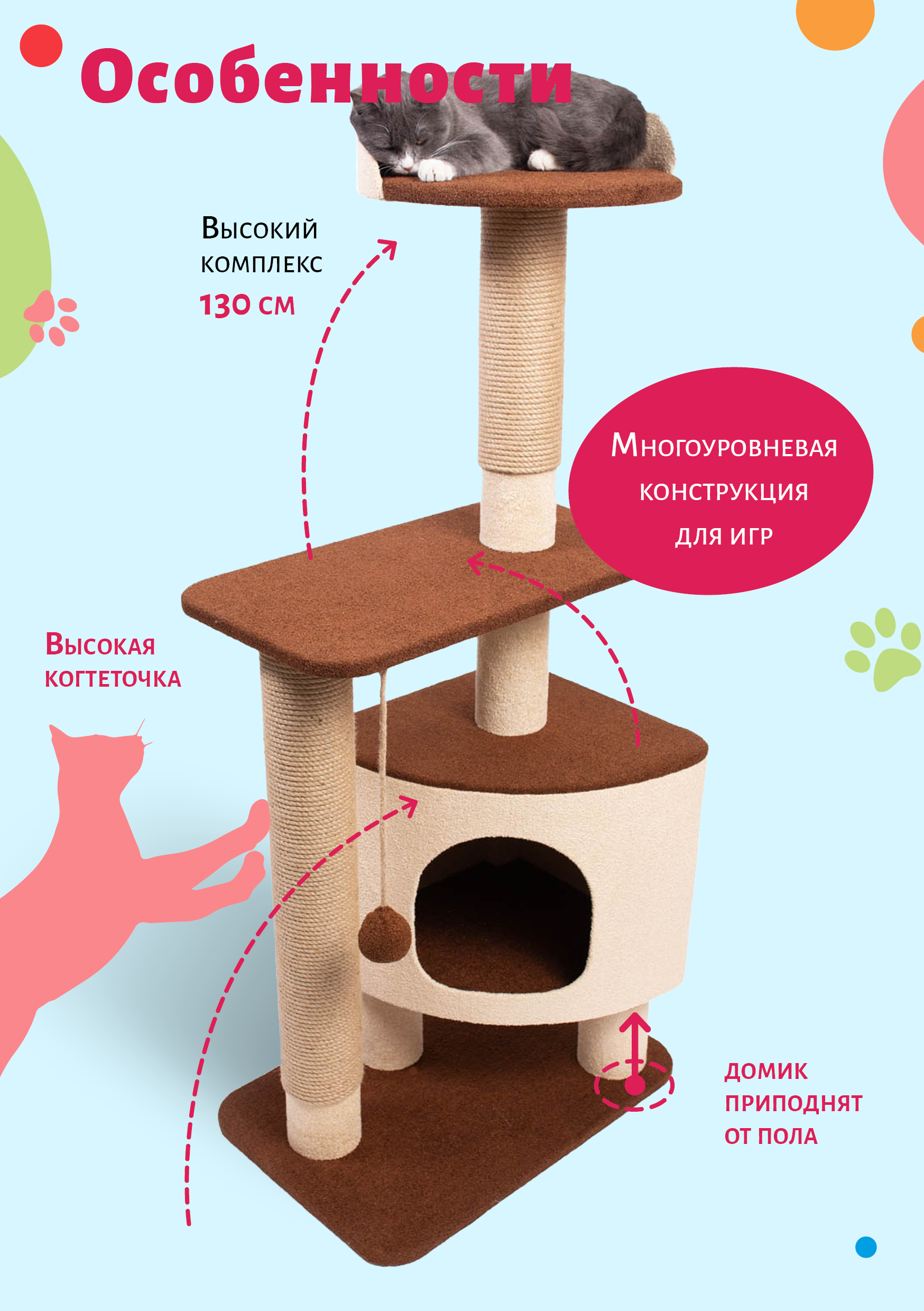 Особенности

Высокий комплекс 130 см

Многоуровневая конструкция для игр

Высокая когтеточка

домик приподнят от пола