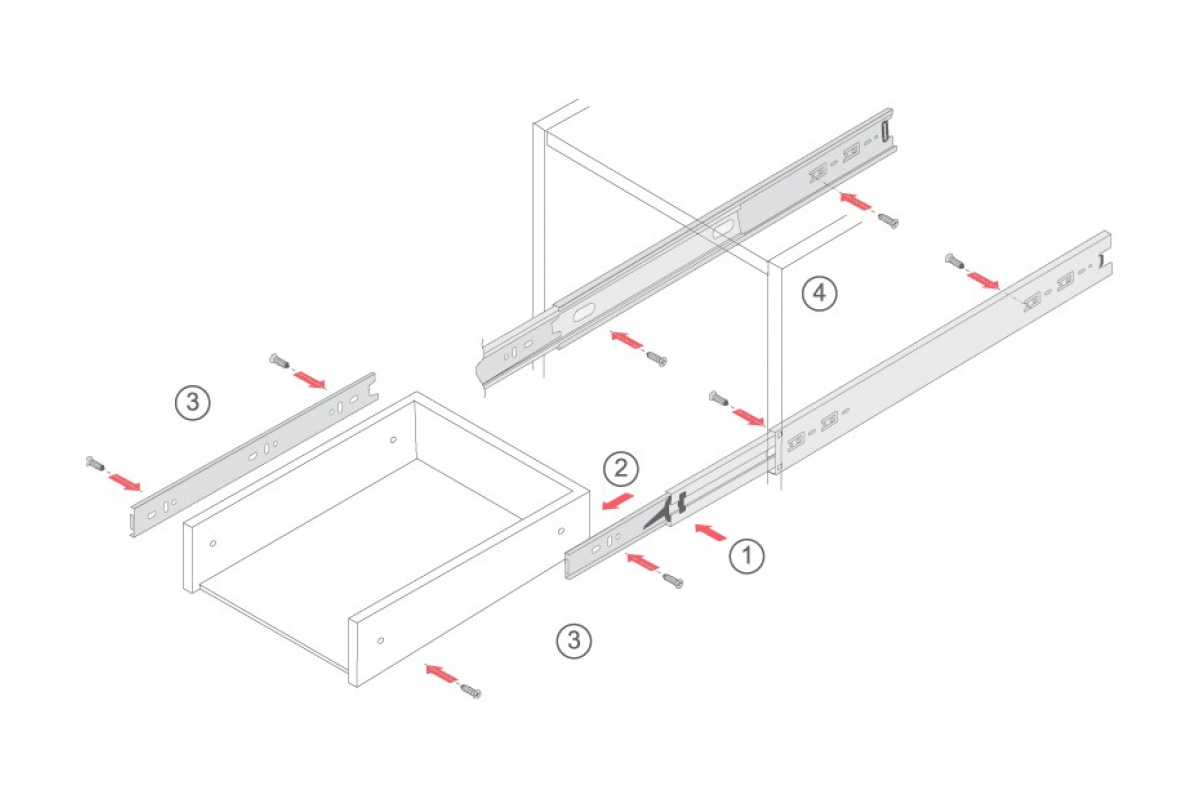 4

3

2

1

3