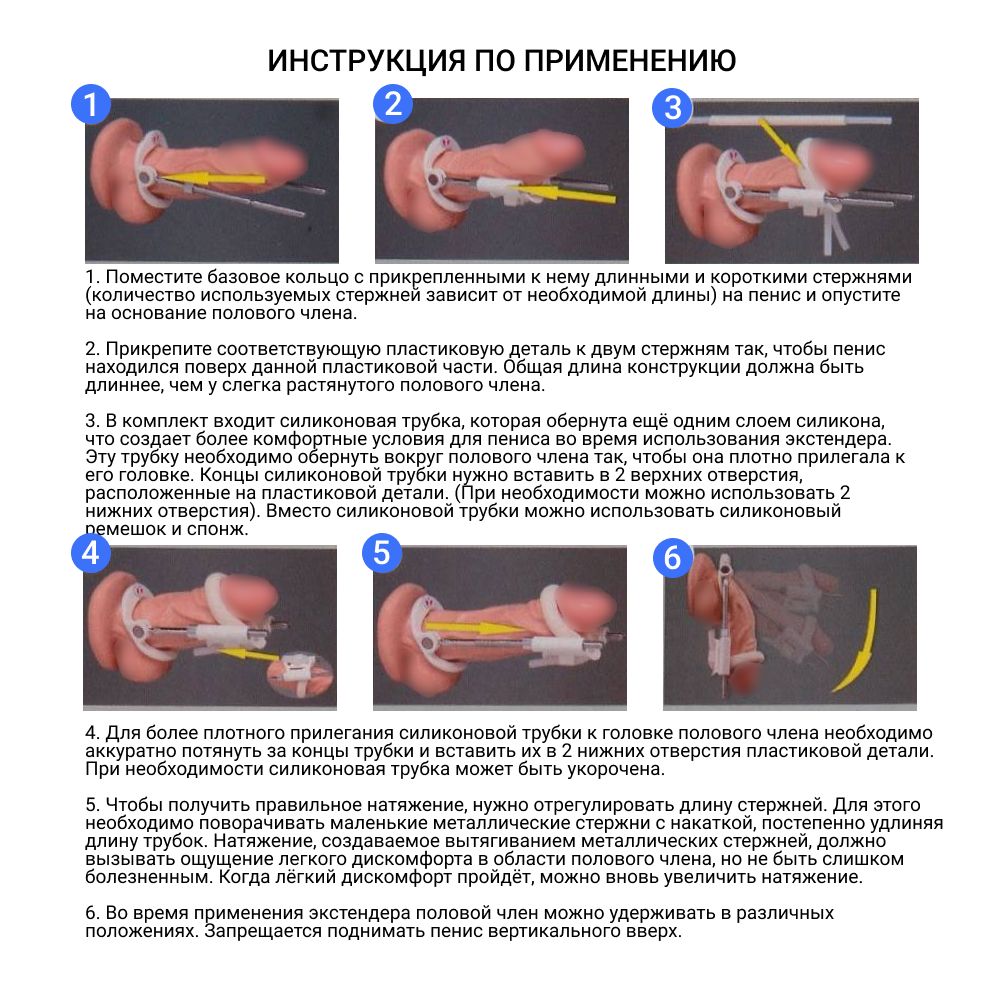 ИНСТРУКЦИЯ ПО ПРИМЕНЕНИЮ

1

2

3

1. Поместите базовое кольцо с прикрепленными к нему длинными и короткими стержнями (количество используемых стержней зависит от необходимой длины) на пенис и опустите на основание полового члена.

2. Прикрепите соответствующую пластиковую деталь к двум стержням так, чтобы пенис находился поверх данной пластиковой части. Общая длина конструкции должна быть длиннее, чем у слегка растянутого полового члена.

3. В комплект входит силиконовая трубка, которая обернута ещё одним слоем силикона, что создает более комфортные условия для пениса во время использования экстендера. Эту трубку необходимо обернуть вокруг полового члена так, чтобы она плотно прилегала к его головке. Концы силиконовой трубки нужно вставить в 2 верхних отверстия, расположенные на пластиковой детали. (При необходимости можно использовать 2 нижних отверстия). Вместо силиконовой трубки можно использовать силиконовый ремешок и спонж.

4

5

6

4. Для более плотного прилегания силиконовой трубки к головке полового члена необходимо аккуратно потянуть за концы трубки и вставить их в 2 нижних отверстия пластиковой детали. При необходимости силиконовая трубка может быть укорочена.

5. Чтобы получить правильное натяжение, нужно отрегулировать длину стержней. Для этого необходимо поворачивать маленькие металлические стержни с накаткой, постепенно удлиняя длину трубок. Натяжение, создаваемое вытягиванием металлических стержней, должно вызывать ощущение легкого дискомфорта в области полового члена, но не быть слишком болезненным. Когда лёгкий дискомфорт пройдёт, можно вновь увеличить натяжение.

6. Во время применения экстендера половой член можно удерживать в различных положениях. Запрещается поднимать пенис вертикального вверх.