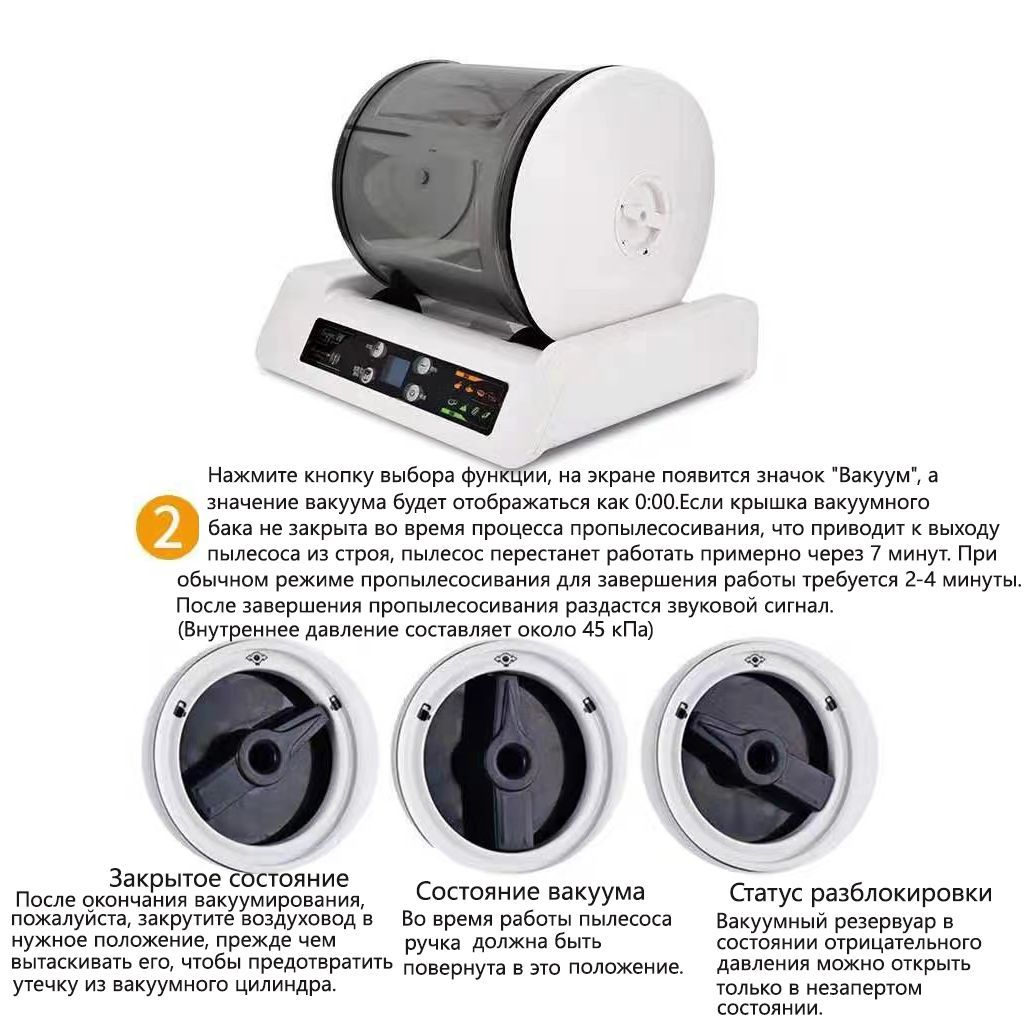 2

Нажмите кнопку выбора функции, на экране появится значок "Вакуум", а значение вакуума будет отображаться как 0:00.Если крышка вакуумного бака не закрыта во время процесса пропылесосивания, что приводит к выходу пылесоса из строя, пылесос перестанет работать примерно через 7 минут. При обычном режиме пропылесосивания для завершения работы требуется 2-4 минуты. После завершения пропылесосивания раздастся звуковой сигнал. (Внутреннее давление составляет около 45 кПа)

Закрытое состояние
После окончания вакуумирования, пожалуйста, закрутите воздуховод в нужное положение, прежде чем вытаскивать его, чтобы предотвратить утечку из вакуумного цилиндра.

Состояние вакуума
Во время работы пылесоса ручка должна быть повернута в это положение.

Статус разблокировки
Вакуумный резервуар в состоянии отрицательного давления можно открыть только в незапертом состоянии.