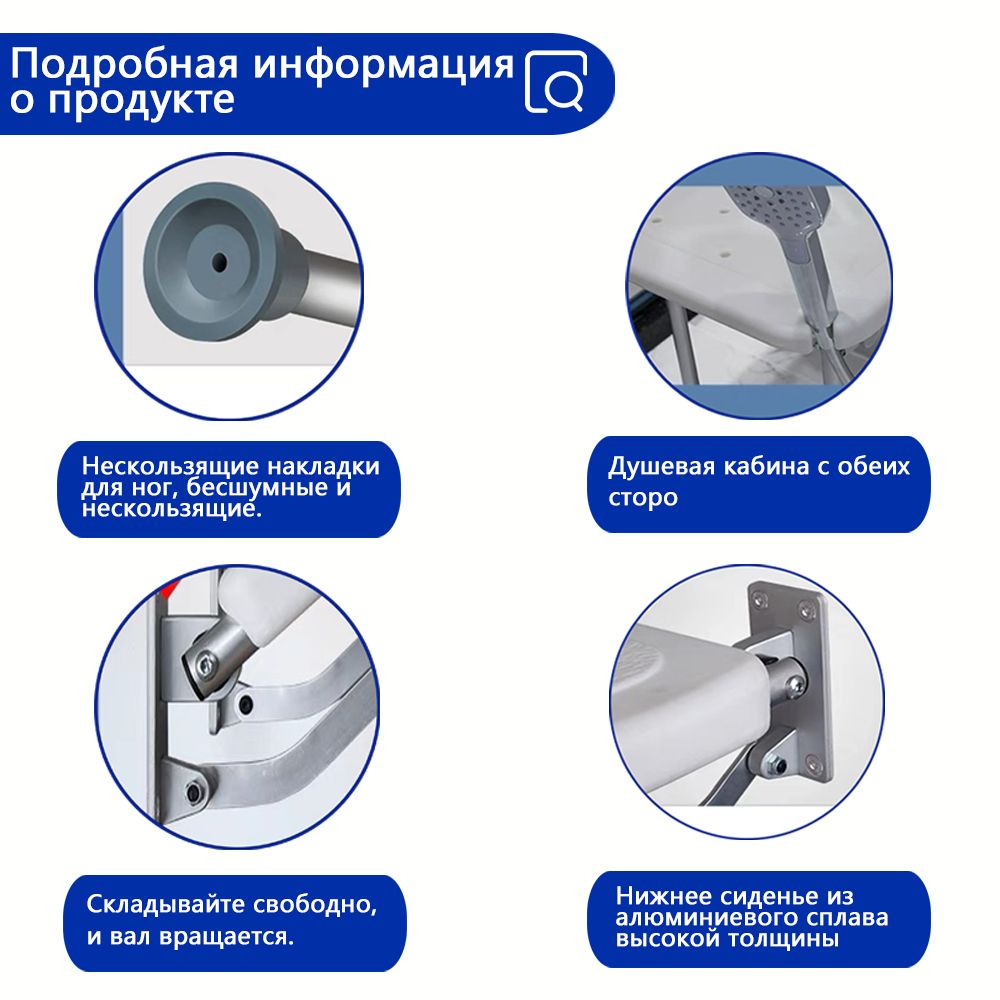 Подробная информация о продукте

Нескользящие накладки для ног, бесшумные и нескользящие.

Душевая кабина с обеих сторо

Складывайте свободно, и вал вращается.

Нижнее сиденье из алюминиевого сплава высокой толщины