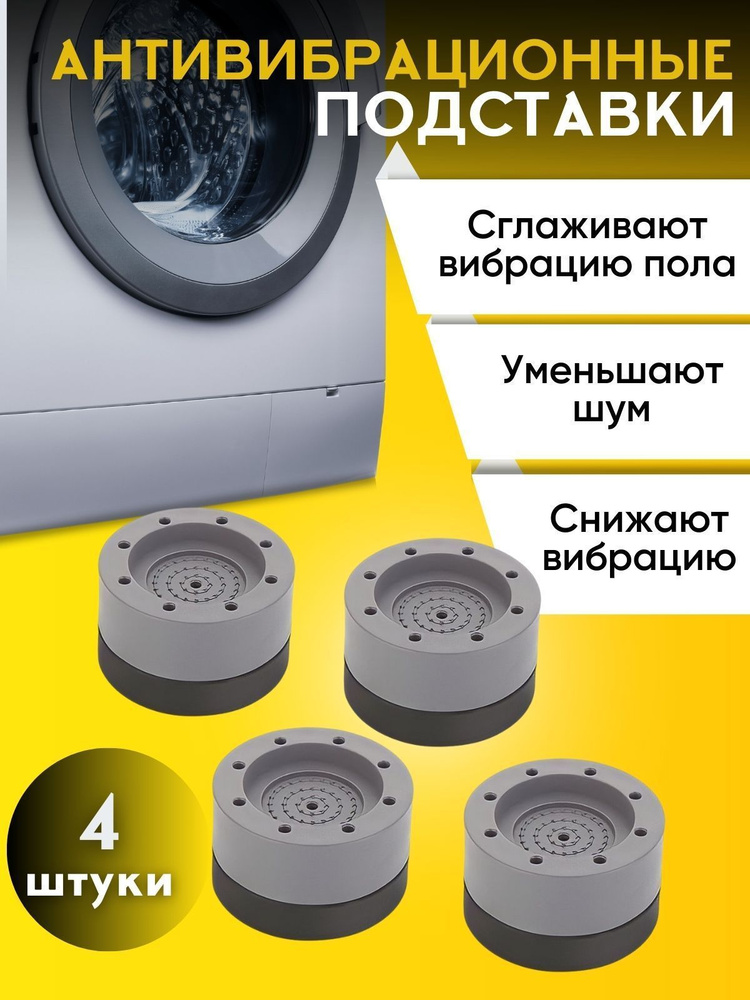 АНТИВИБРАЦИОННЫЕ ПОДСТАВКИ

Сглаживают вибрацию пола

Уменьшают шум

Снижают вибрацию

4 штуки