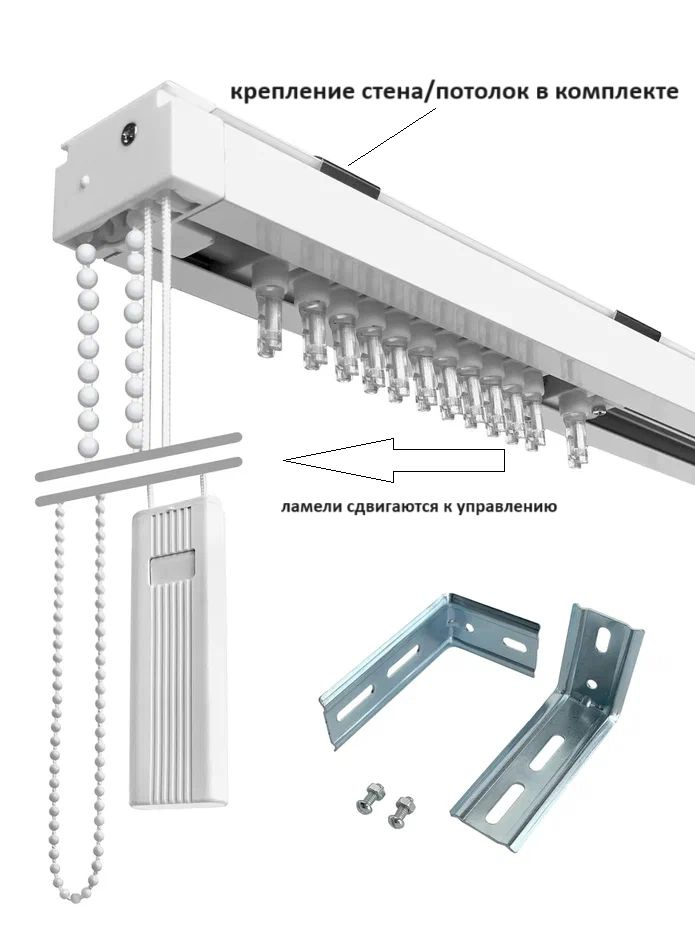 крепление стена/потолок в комплекте

ламели сдвигаются к управлению