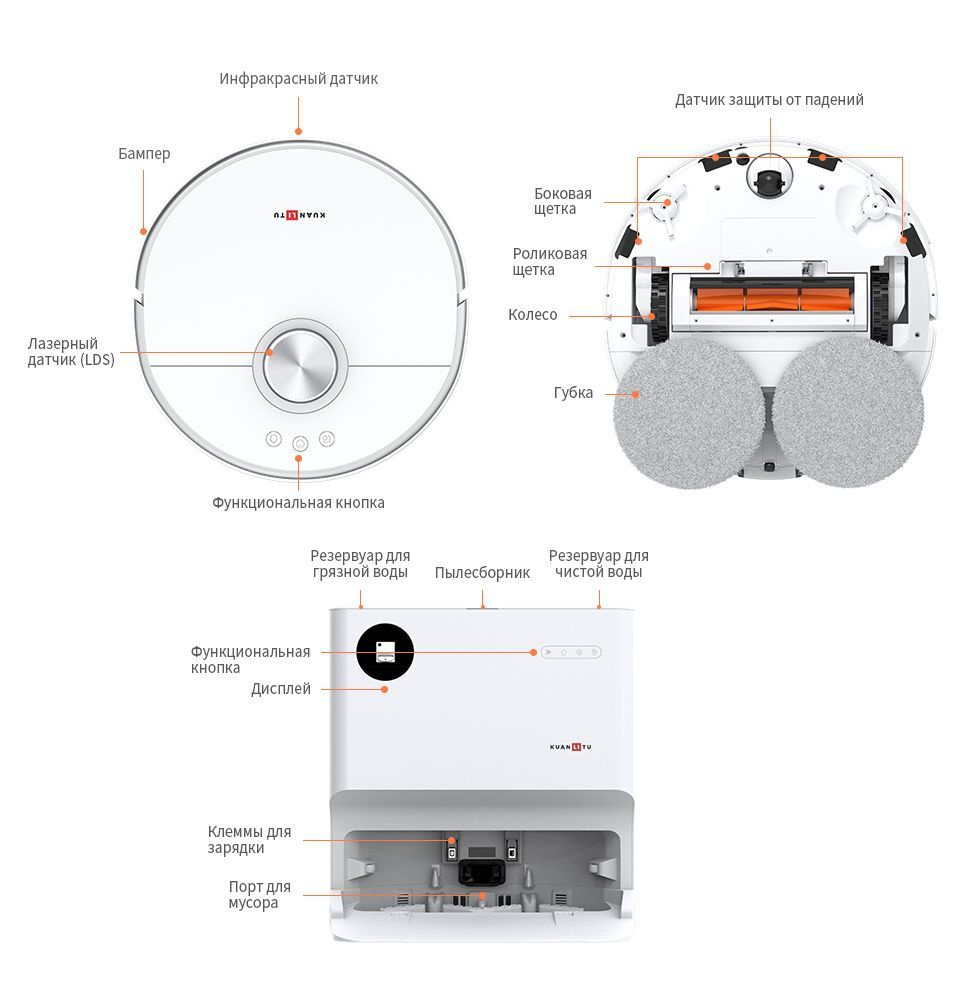 Инфракрасный датчик

Бампер

KUANLITU

Лазерный датчик (LDS)

Функциональная кнопка

Датчик защиты от падений

Боковая щетка

Роликовая щетка

Колесо

Губка

Резервуар для грязной воды

Пылесборник

Резервуар для чистой воды

Функциональная кнопка

Дисплей

KUANLITU

Клеммы для зарядки

Порт для мусора