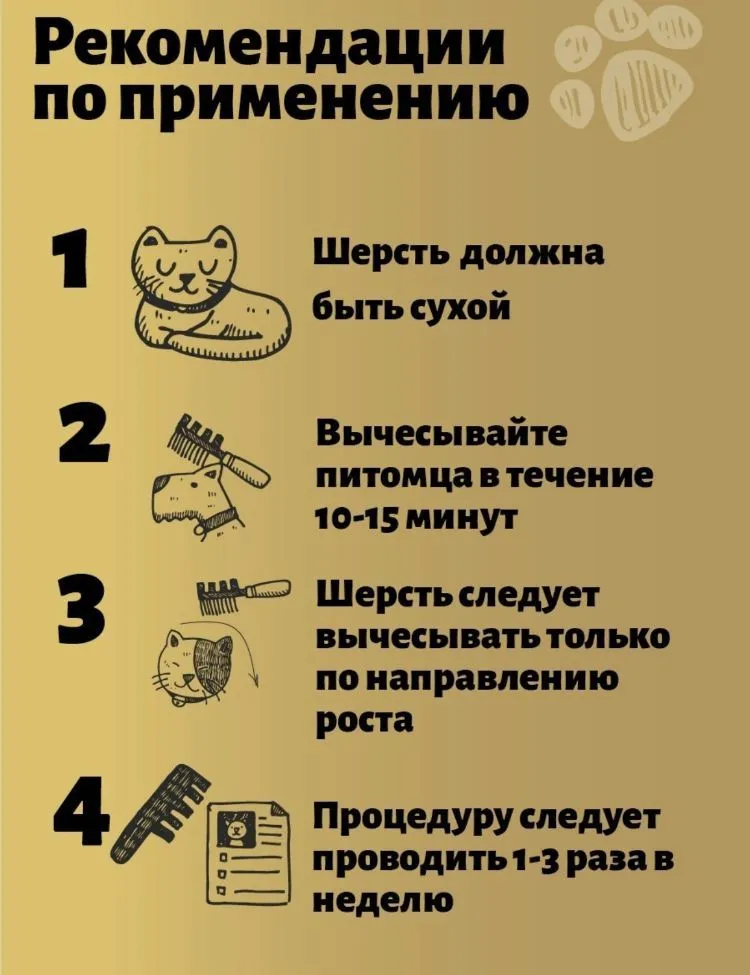 Рекомендации по применению

1 Шерсть должна быть сухой

2 Вычесывайте питомца в течение 10-15 минут

3 Шерсть следует вычесывать только по направлению роста

4 Процедуру следует проводить 1-3 раза в неделю