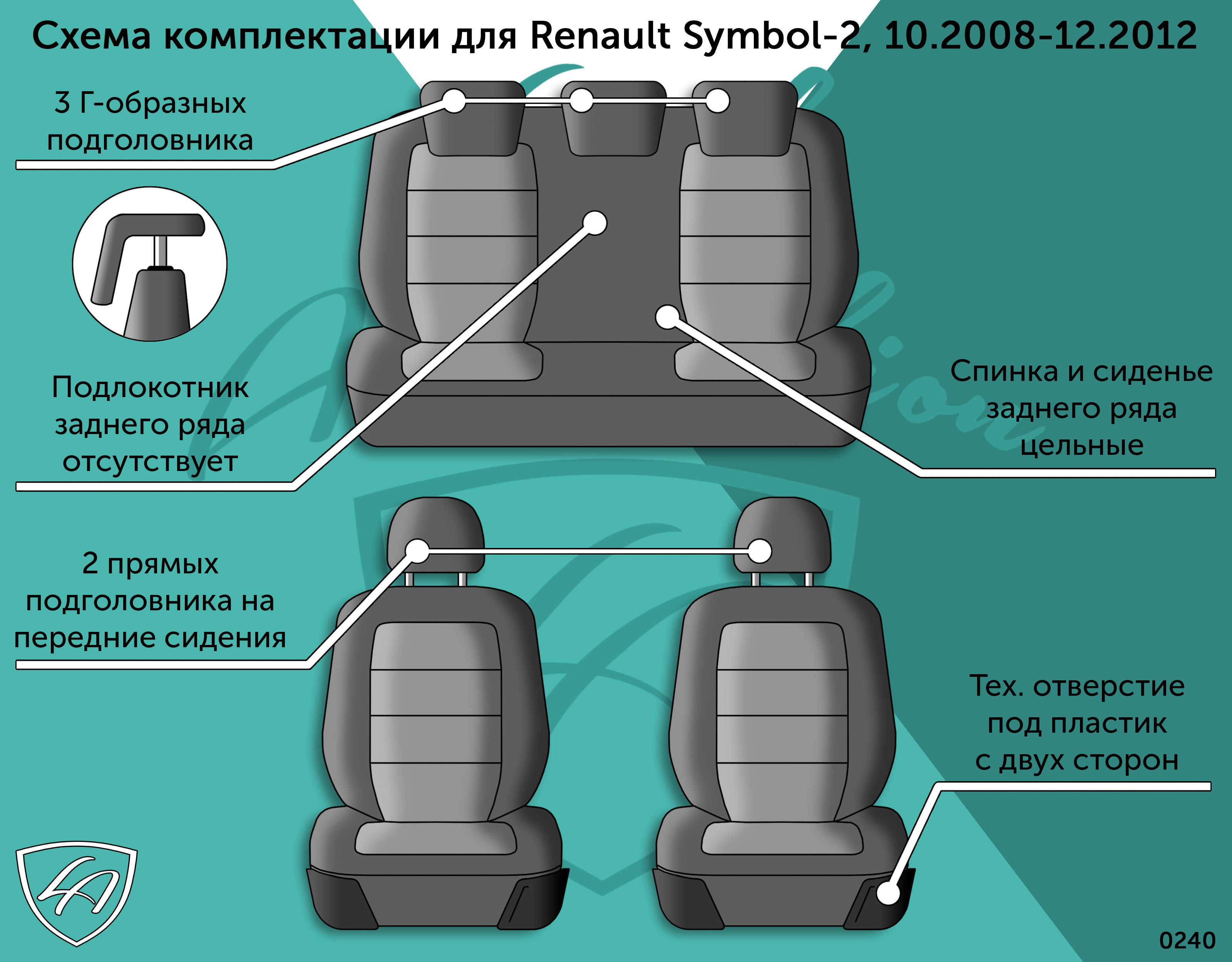 Схема комплектации для Renault Symbol-2, 10.2008-12.2012

3 Г-образных подголовника

Подлокотник заднего ряда отсутствует

Спинка и сиденье заднего ряда цельные

2 прямых подголовника на передние сидения

Тех. отверстие под пластик с двух сторон

0240