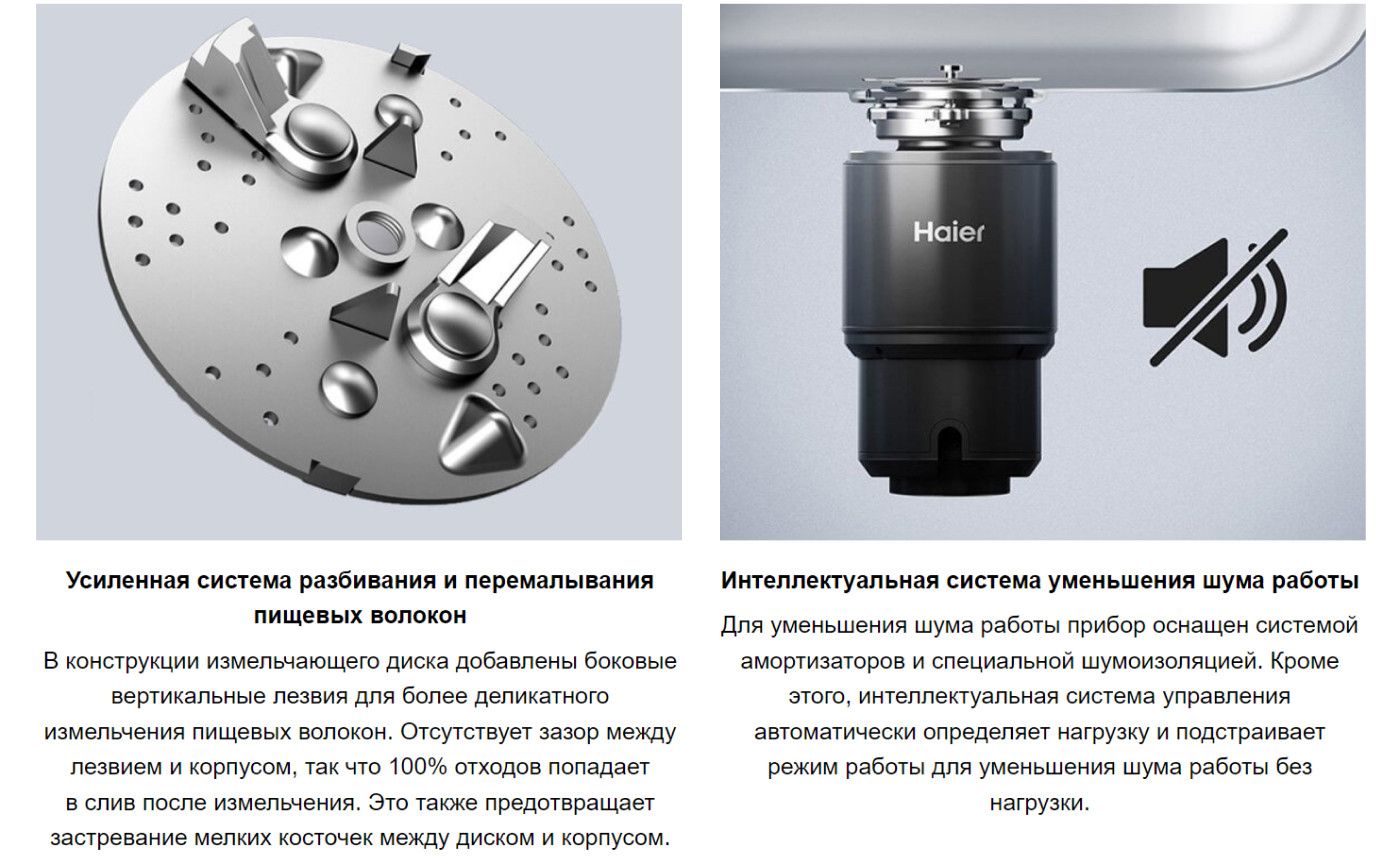 Haier

Усиленная система разбивания и перемалывания пищевых волокон

В конструкции измельчающего диска добавлены боковые вертикальные лезвия для более деликатного измельчения пищевых волокон. Отсутствует зазор между лезвием и корпусом, так что 100% отходов попадает в слив после измельчения. Это также предотвращает застревание мелких косточек между диском и корпусом.

Интеллектуальная система уменьшения шума работы

Для уменьшения шума работы прибор оснащен системой амортизаторов и специальной шумоизоляцией. Кроме этого, интеллектуальная система управления автоматически определяет нагрузку и подстраивает режим работы для уменьшения шума работы без нагрузки.