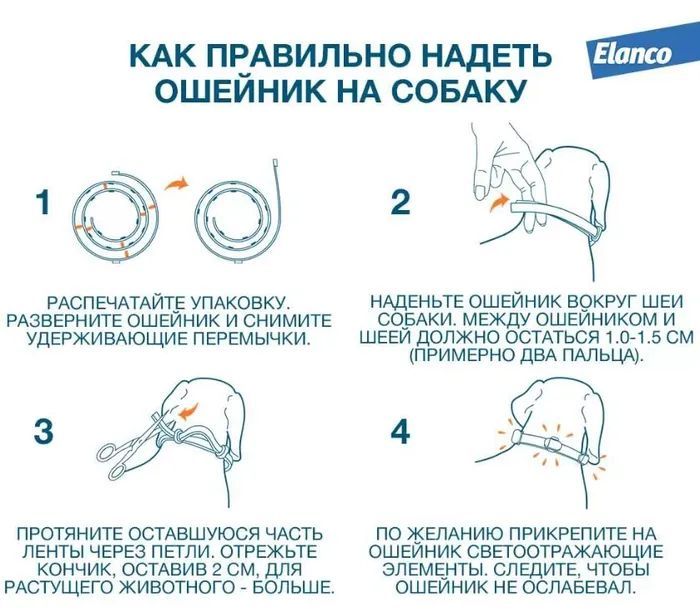 КАК ПРАВИЛЬНО НАДЕТЬ ОШЕЙНИК НА СОБАКУ

Elanco

1

РАСПЕЧАТАЙТЕ УПАКОВКУ. РАЗВЕРНИТЕ ОШЕЙНИК И СНИМИТЕ УДЕРЖИВАЮЩИЕ ПЕРЕМЫЧКИ.

2

НАДЕНЬТЕ ОШЕЙНИК ВОКРУГ ШЕИ СОБАКИ. МЕЖДУ ОШЕЙНИКОМ И ШЕЕЙ ДОЛЖНО ОСТАТЬСЯ 1.0-1.5 СМ (ПРИМЕРНО ДВА ПАЛЬЦА).

3

ПРОТЯНИТЕ ОСТАВШУЮСЯ ЧАСТЬ ЛЕНТЫ ЧЕРЕЗ ПЕТЛИ. ОТРЕЖЬТЕ КОНЧИК, ОСТАВИВ 2 СМ, ДЛЯ РАСТУЩЕГО ЖИВОТНОГО - БОЛЬШЕ.

4

ПО ЖЕЛАНИЮ ПРИКРЕПИТЕ НА ОШЕЙНИК СВЕТООТРАЖАЮЩИЕ ЭЛЕМЕНТЫ. СЛЕДИТЕ, ЧТОБЫ ОШЕЙНИК НЕ ОСЛАБЕВАЛ.