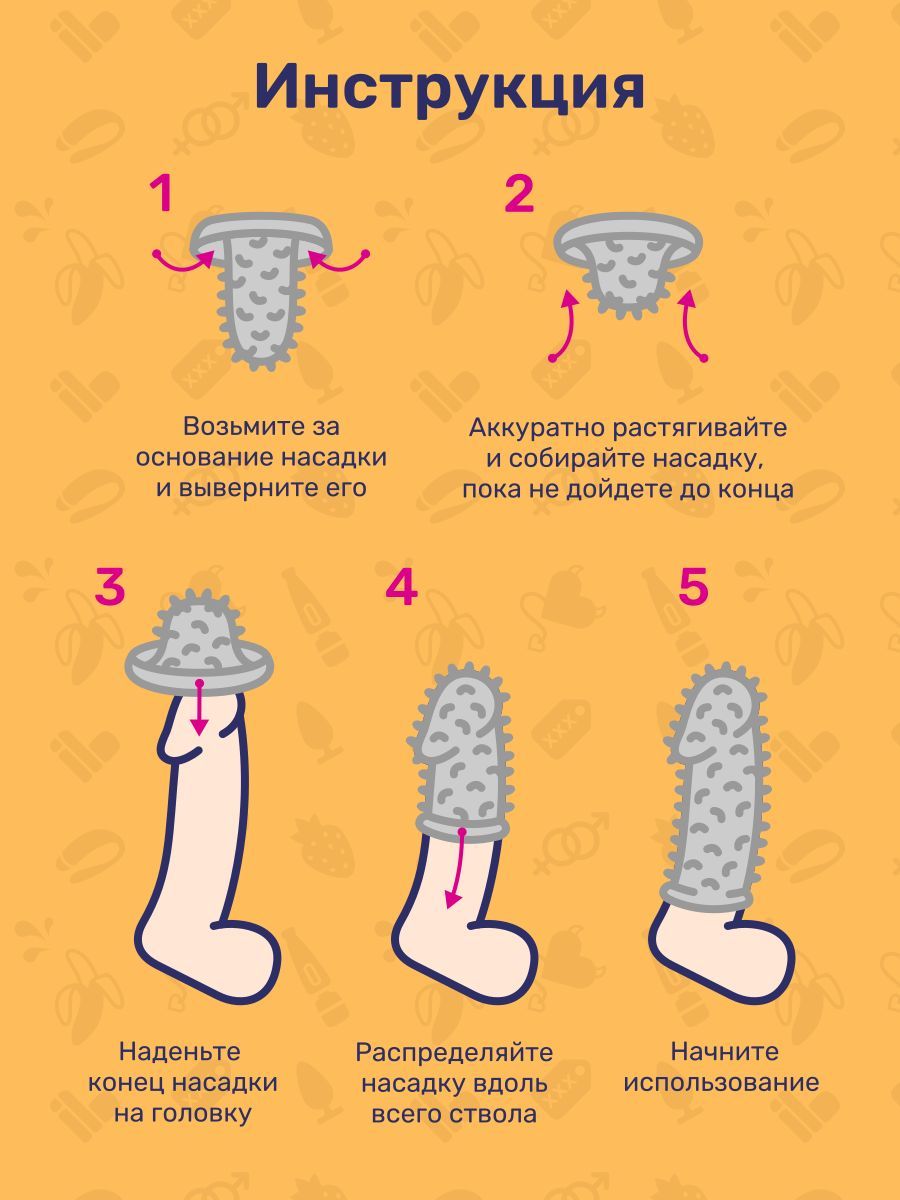 Инструкция

1

Возьмите за основание насадки и выверните его

2

Аккуратно растягивайте и собирайте насадку, пока не дойдете до конца

3

Наденьте конец насадки на головку

4

Распределяйте насадку вдоль всего ствола

5

Начните использование