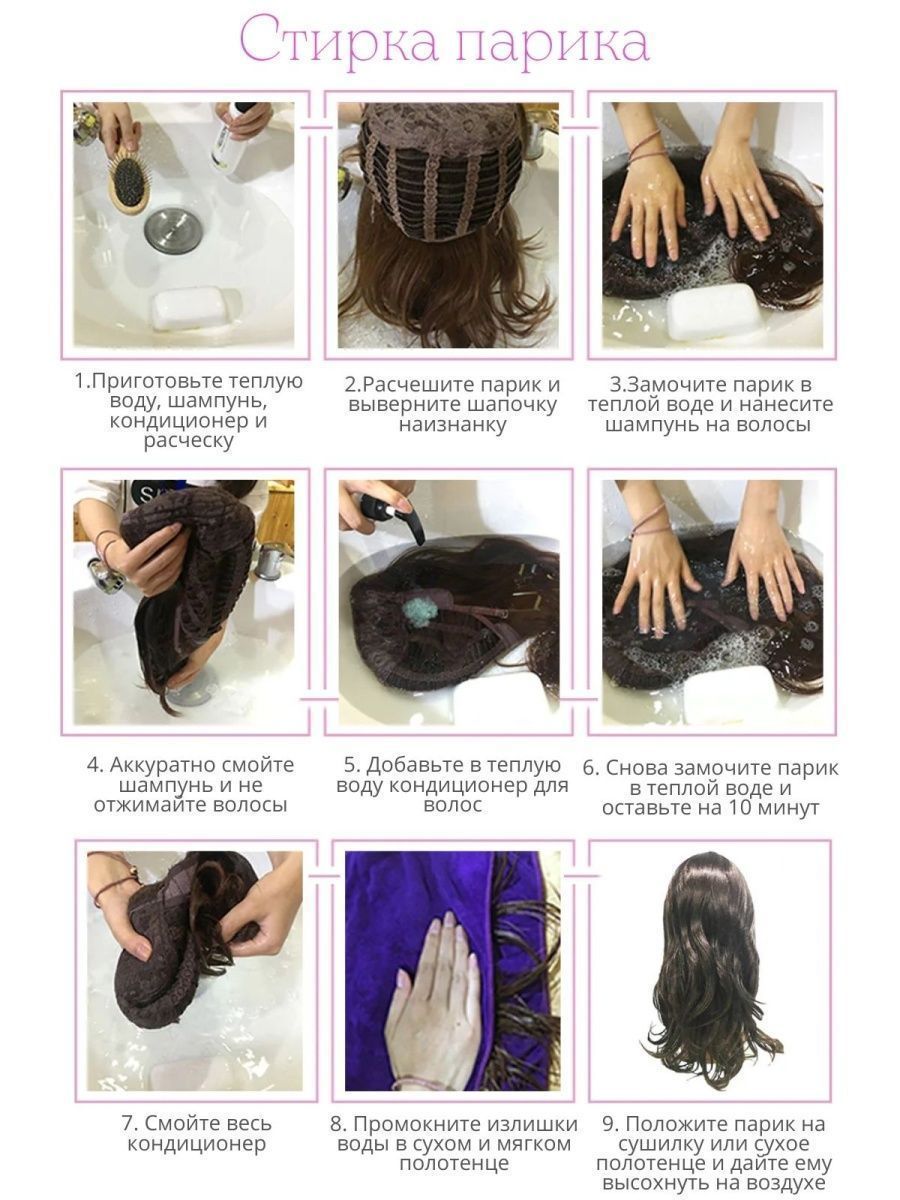 Стирка парика

1.Приготовьте теплую воду, шампунь, кондиционер и расческу

2.Расчешите парик и выверните шапочку наизнанку

3.Замочите парик в теплой воде и нанесите шампунь на волосы

4. Аккуратно смойте шампунь и не отжимайте волосы

5. Добавьте в теплую воду кондиционер для волос

6. Снова замочите парик в теплой воде и оставьте на 10 минут

7. Смойте весь кондиционер

8. Промокните излишки воды в сухом и мягком полотенце

9. Положите парик на сушилку или сухое полотенце и дайте ему высохнуть на воздухе