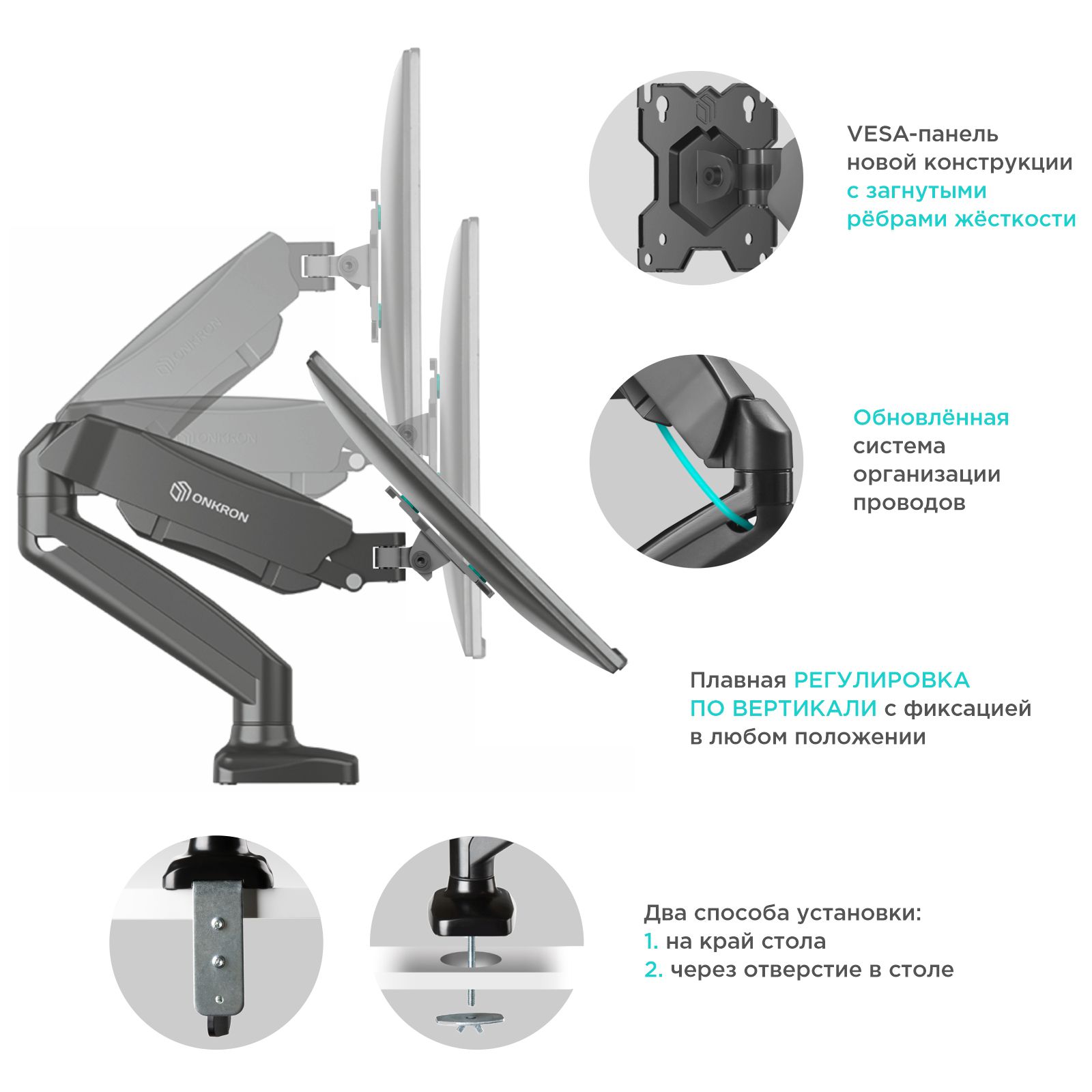 ONKRON

ONKRON

ONKRON

VESA-панель новой конструкции с загнутыми рёбрами жёсткости

Обновлённая система организации проводов

Плавная РЕГУЛИРОВКА ПО ВЕРТИКАЛИ с фиксацией в любом положении

Два способа установки:
1. на край стола
2. через отверстие в столе