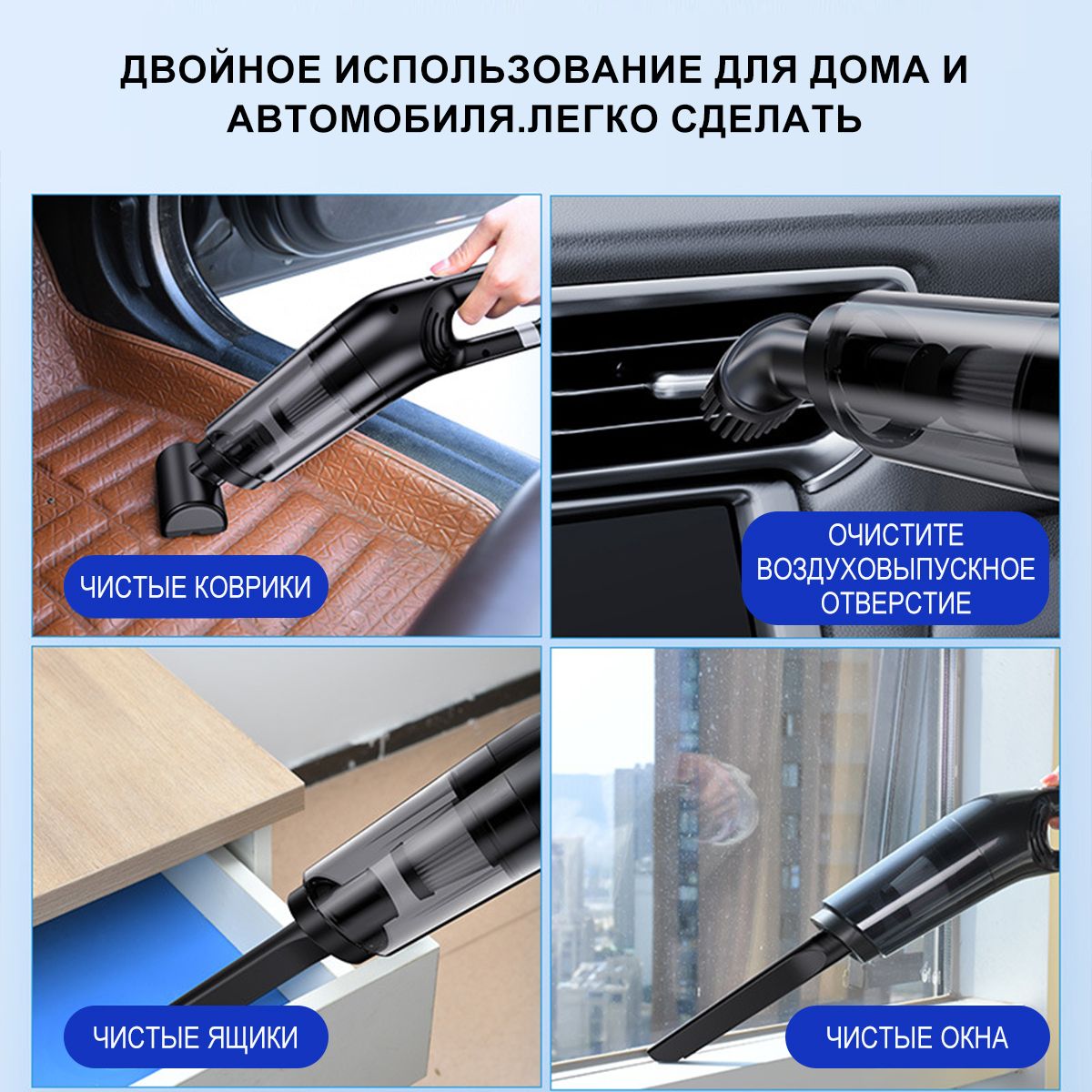 ДВОЙНОЕ ИСПОЛЬЗОВАНИЕ ДЛЯ ДОМА И АВТОМОБИЛЯ.ЛЕГКО СДЕЛАТЬ

ЧИСТЫЕ КОВРИКИ

ОЧИСТИТЕ ВОЗДУХОВЫПУСКНОЕ ОТВЕРСТИЕ

ЧИСТЫЕ ЯЩИКИ

ЧИСТЫЕ ОКНА