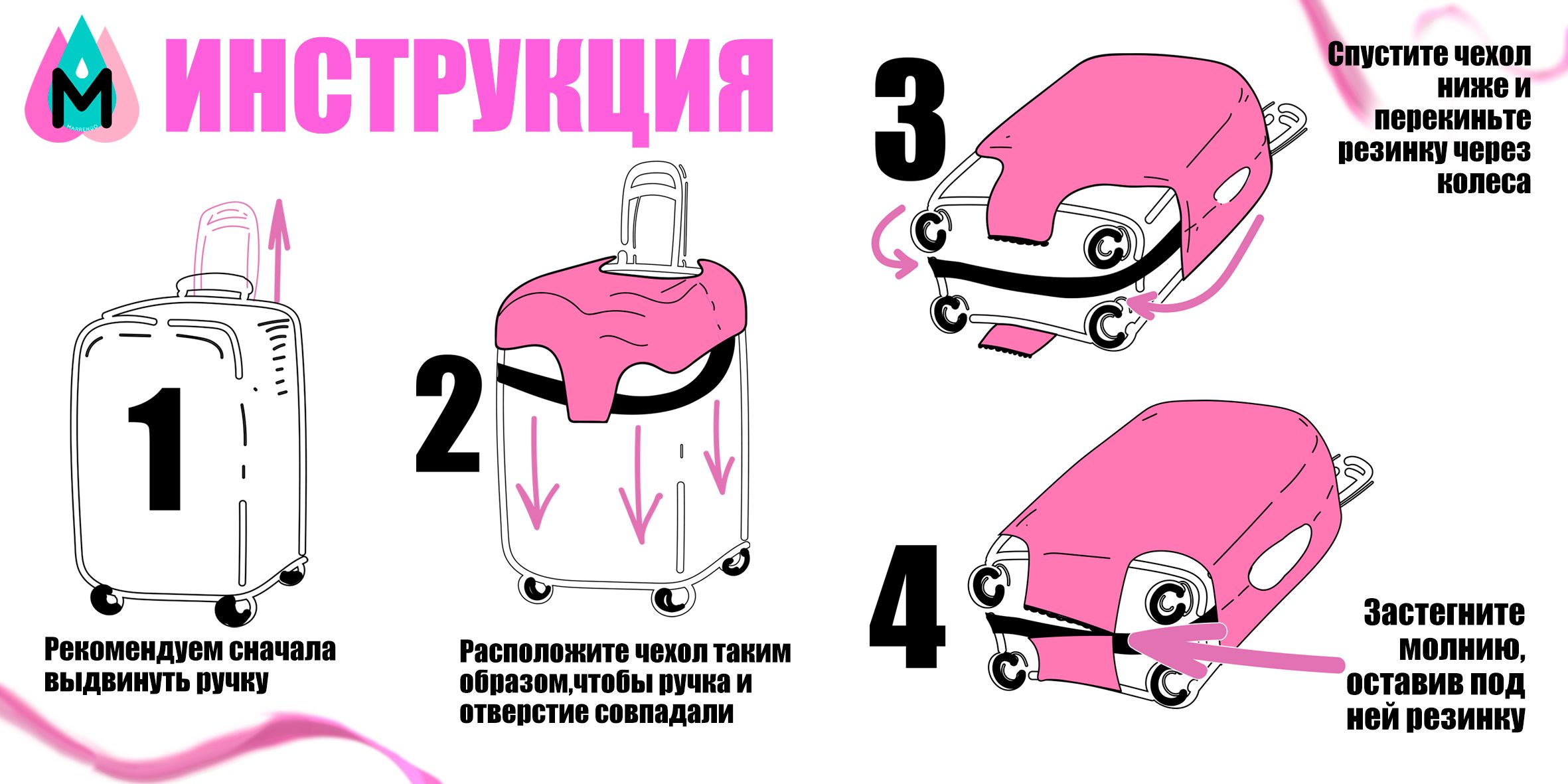 M
MARRENGO
ИНСТРУКЦИЯ

1

Рекомендуем сначала выдвинуть ручку

2

Расположите чехол таким образом,чтобы ручка и отверстие совпадали

3

Спустите чехол ниже и перекиньте резинку через колеса

4

Застегните молнию, оставив под ней резинку