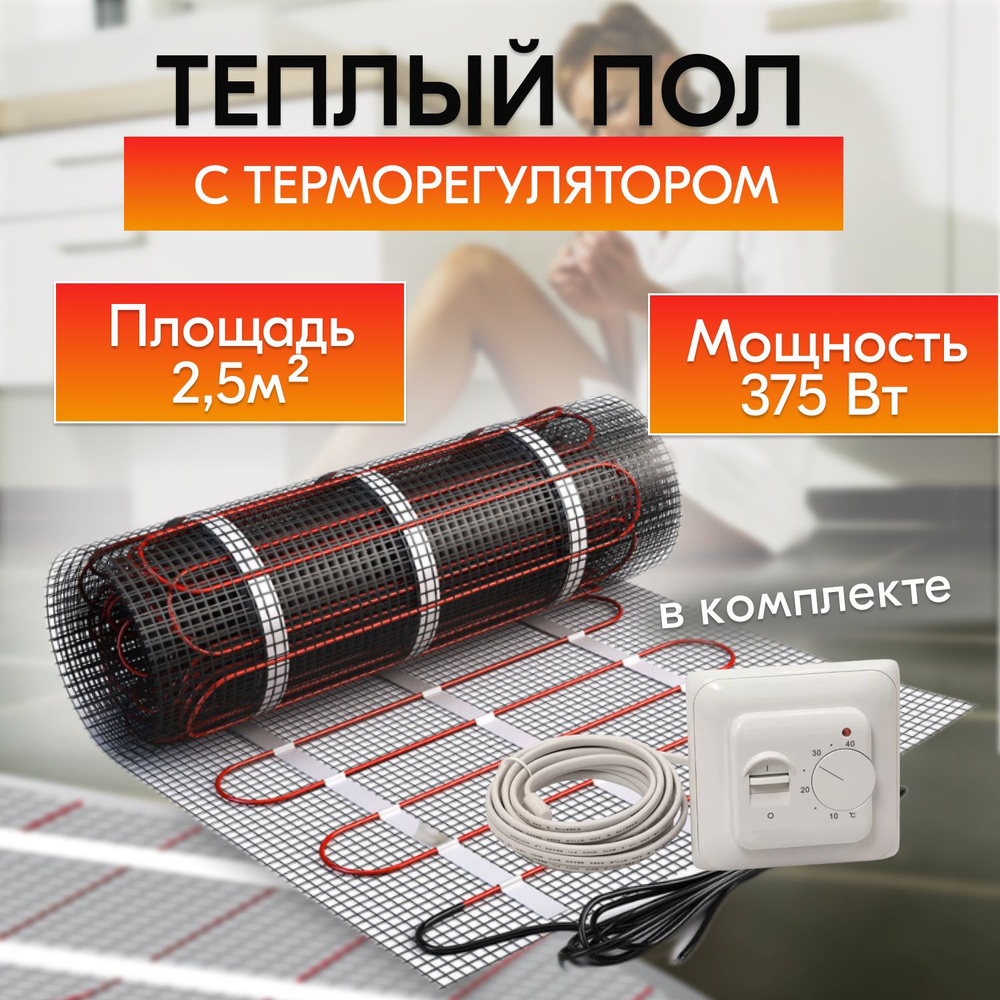 ТЕПЛЫЙ ПОЛ

С ТЕРМОРЕГУЛЯТОРОМ

Площадь 2,5м²

Мощность 375 Вт

в комплекте

40
30
20
10 °C
I
O