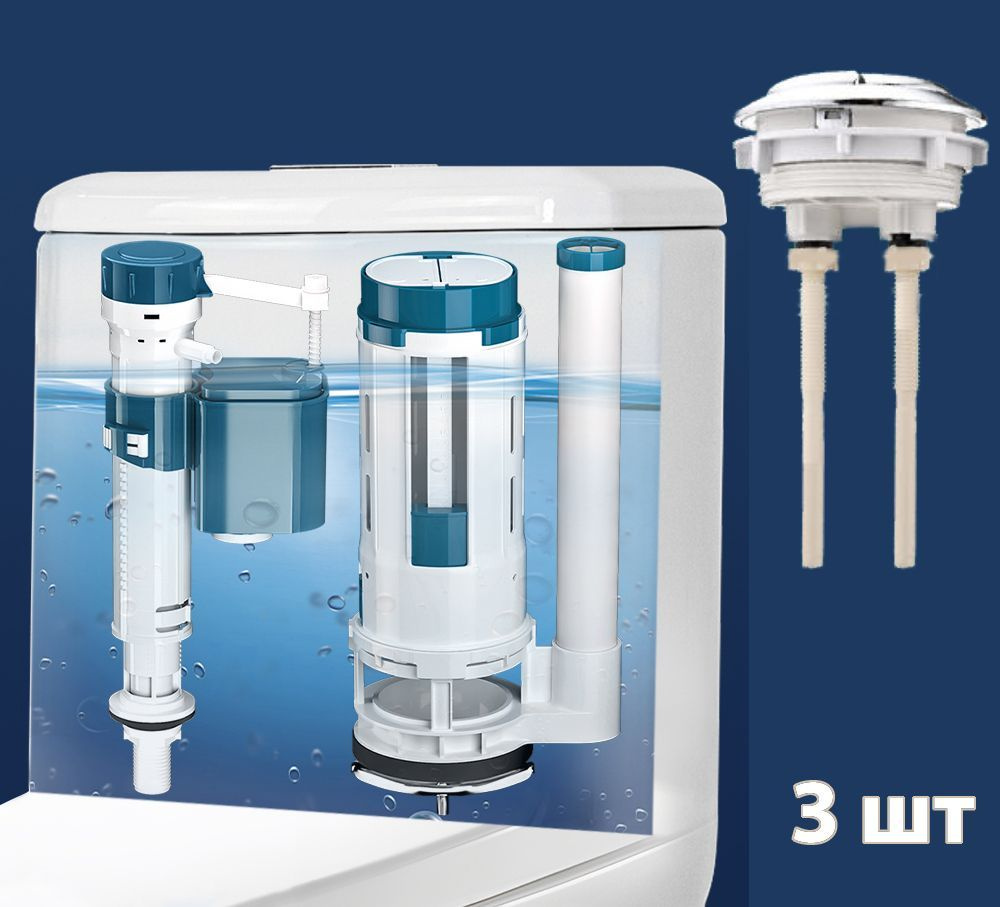 3 шт