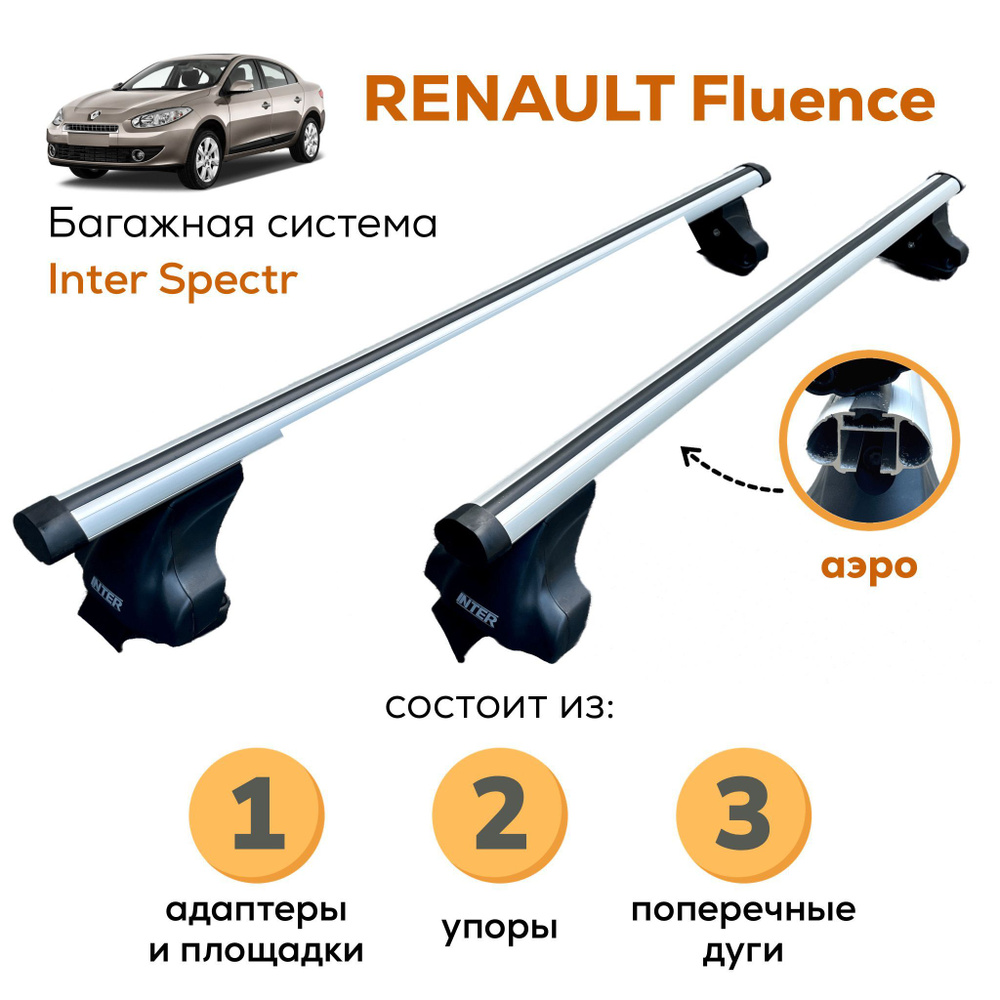 RENAULT Fluence

Багажная система
Inter Spectr

INTER

INTER

аэро

СОСТОИТ ИЗ:

1
адаптеры и площадки

2
упоры

3
поперечные дуги