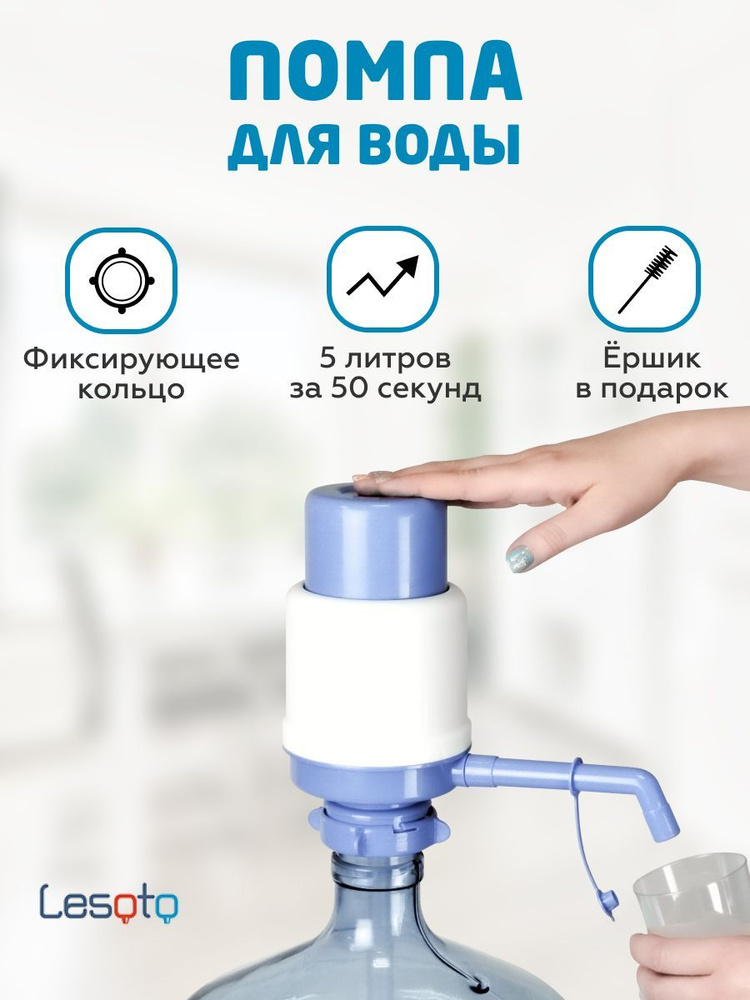 ПОМПА
ДЛЯ ВОДЫ

Фиксирующее кольцо

5 литров за 50 секунд

Ёршик в подарок

Lesoto