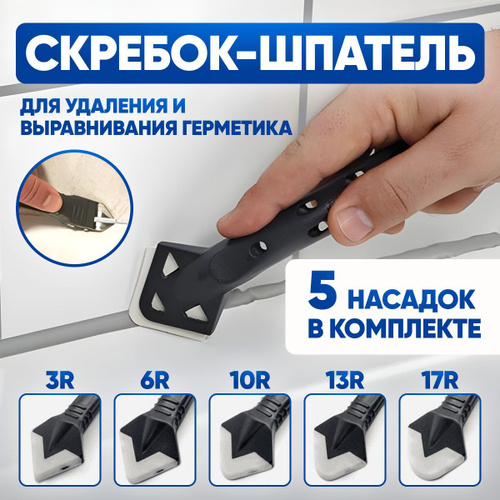 СКРЕБОК-ШПАТЕЛЬ

ДЛЯ УДАЛЕНИЯ И ВЫРАВНИВАНИЯ ГЕРМЕТИКА

5 НАСАДОК В КОМПЛЕКТЕ

3R

6R

10R

13R

17R