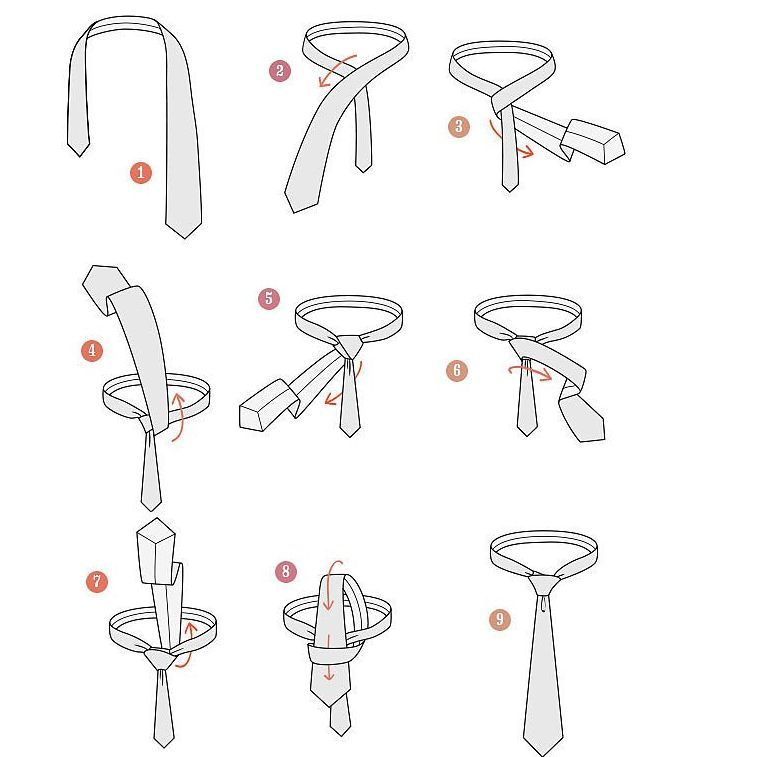 1
2
3
4
5
6
7
8
9